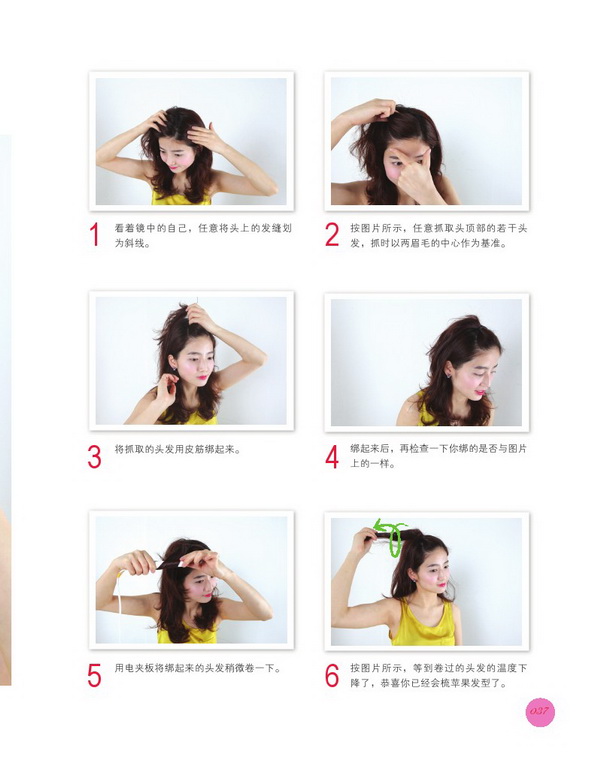 1 看着镜中的自己，任意将头上的发缝划为斜线。

2 按图片所示，任意抓取头顶部的若干头发，抓时以两眉毛的中心作为基准。

3 将抓取的头发用皮筋绑起来。

4 绑起来后，再检查一下你绑的是否与图片上的一样。

5 用电夹板将绑起来的头发稍微卷一下。

6 按图片所示，等到卷过的头发的温度下降了，恭喜你已经会梳苹果发型了。

037