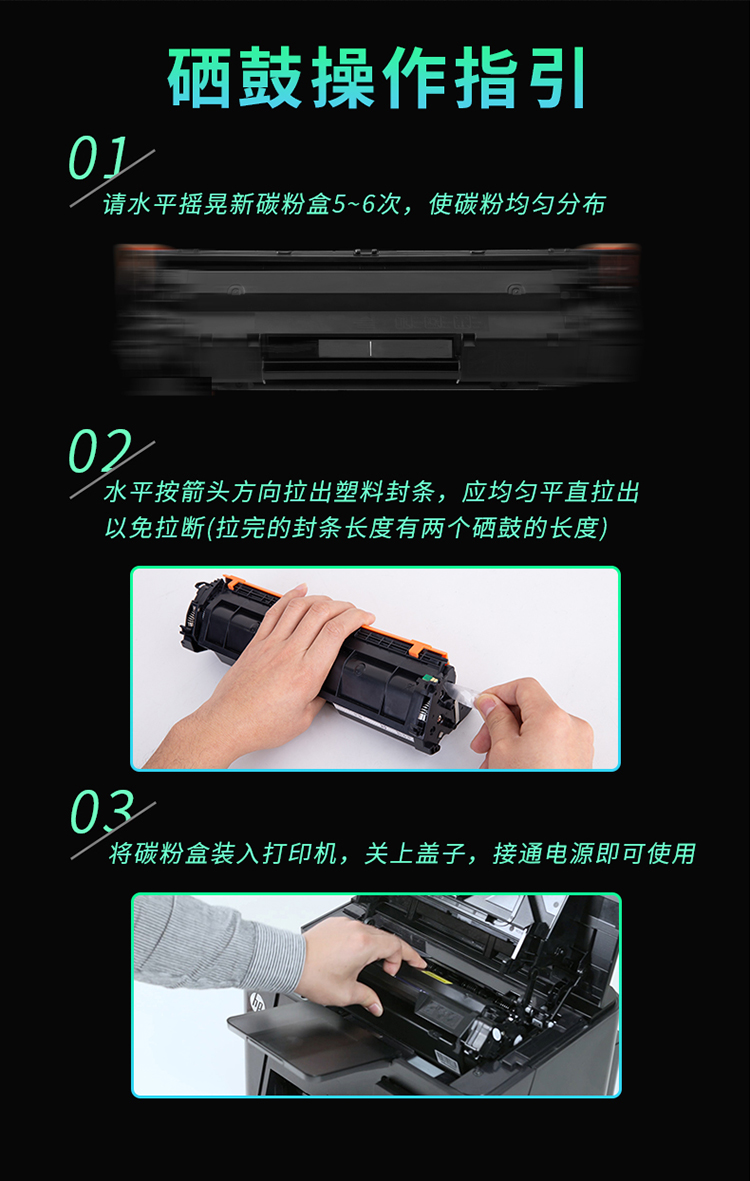 硒鼓操作指引

01
请水平摇晃新碳粉盒5~6次，使碳粉均匀分布

02
水平按箭头方向拉出塑料封条，应均匀平直拉出以免拉断(拉完的封条长度有两个硒鼓的长度)

03
将碳粉盒装入打印机，关上盖子，接通电源即可使用