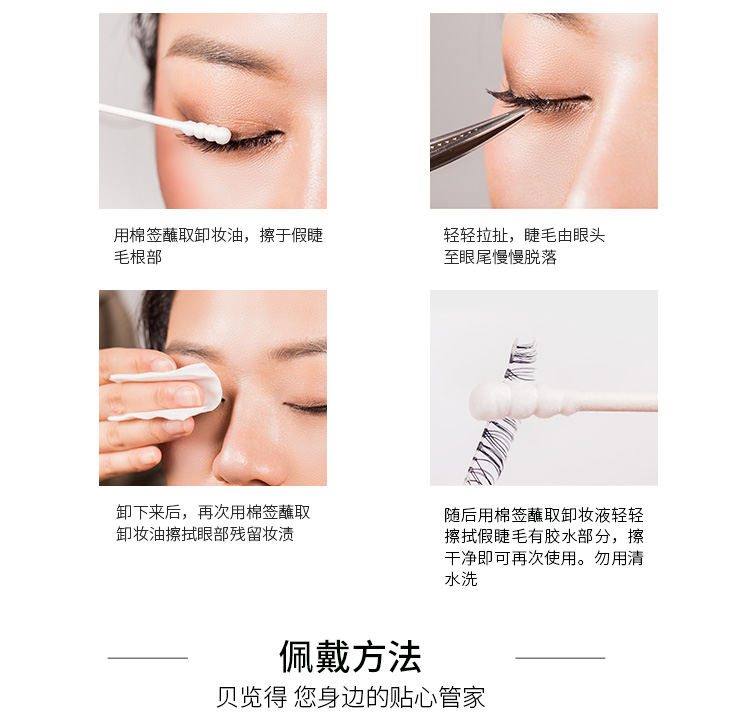 用棉签蘸取卸妆油，擦于假睫毛根部

轻轻拉扯，睫毛由眼头至眼尾慢慢脱落

卸下来后，再次用棉签蘸取卸妆油擦拭眼部残留妆渍

随后用棉签蘸取卸妆液轻轻擦拭假睫毛有胶水部分，擦干净即可再次使用。勿用清水洗

佩戴方法

贝览得 您身边的贴心管家