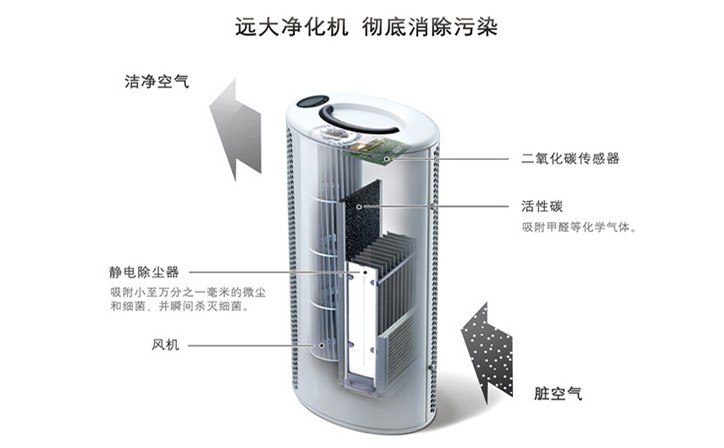 远大净化机 彻底消除污染

洁净空气

二氧化碳传感器

活性碳
吸附甲醛等化学气体。

静电除尘器
吸附小至万分之一毫米的微尘和细菌，并瞬间杀灭细菌。

风机

脏空气