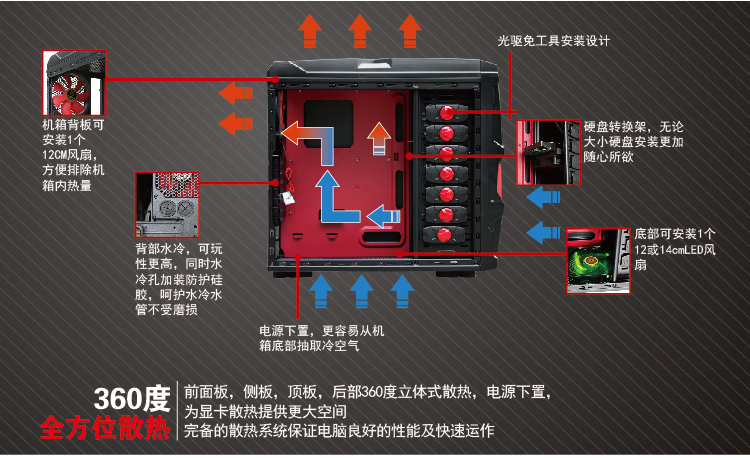 光驱免工具安装设计

机箱背板可安装1个12CM风扇，方便排除机箱内热量

硬盘转换架，无论大小硬盘安装更加随心所欲

背部水冷，可玩性更高，同时水冷孔加装防护硅胶，呵护水冷水管不受磨损

底部可安装1个12或14cmLED风扇

电源下置，更容易从机箱底部抽取冷空气

360度
全方位散热

前面板，侧板，顶板，后部360度立体式散热，电源下置，为显卡散热提供更大空间
完备的散热系统保证电脑良好的性能及快速运作