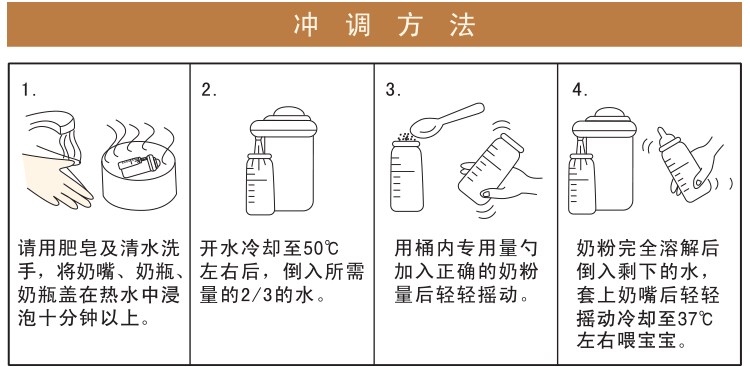 冲 调 方 法

1.

请用肥皂及清水洗手，将奶嘴、奶瓶、奶瓶盖在热水中浸泡十分钟以上。

2.

开水冷却至50℃左右后，倒入所需量的2/3的水。

3.

用桶内专用量勺加入正确的奶粉量后轻轻摇动。

4.

奶粉完全溶解后倒入剩下的水，套上奶嘴后轻轻摇动冷却至37℃左右喂宝宝。