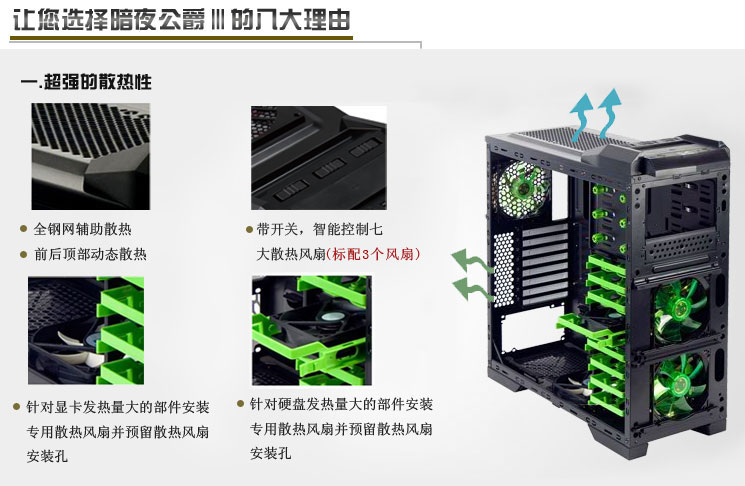 让您选择暗夜公爵 III 的八大理由

一.超强的散热性

● 全钢网辅助散热
● 前后顶部动态散热

● 带开关，智能控制七大散热风扇(标配3个风扇)

● 针对显卡发热量大的部件安装专用散热风扇并预留散热风扇安装孔

● 针对硬盘发热量大的部件安装专用散热风扇并预留散热风扇安装孔