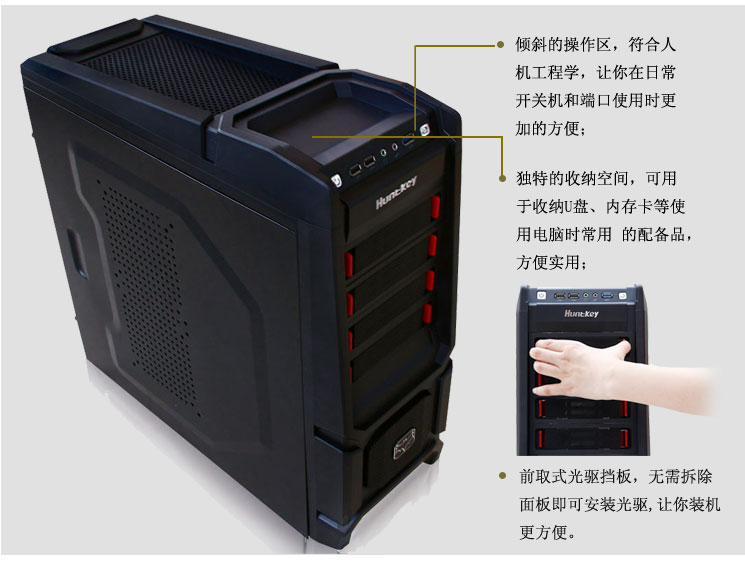 Huntkey

倾斜的操作区，符合人机工程学，让你在日常开关机和端口使用时更加的方便；

独特的收纳空间，可用于收纳U盘、内存卡等使用电脑时常用 的配备品，方便实用；

Huntkey

前取式光驱挡板，无需拆除面板即可安装光驱，让你装机更方便。