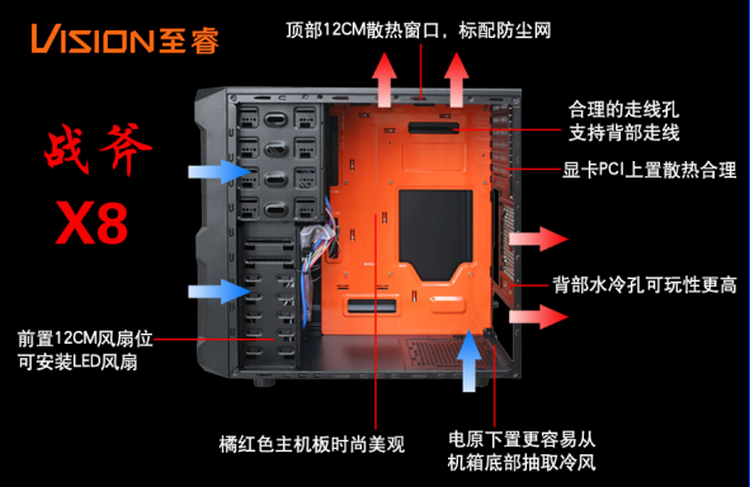 VISION至睿

顶部12CM散热窗口，标配防尘网

战斧
X8

合理的走线孔
支持背部走线

显卡PCI上置散热合理

背部水冷孔可玩性更高

前置12CM风扇位
可安装LED风扇

橘红色主机板时尚美观

电原下置更容易从
机箱底部抽取冷风