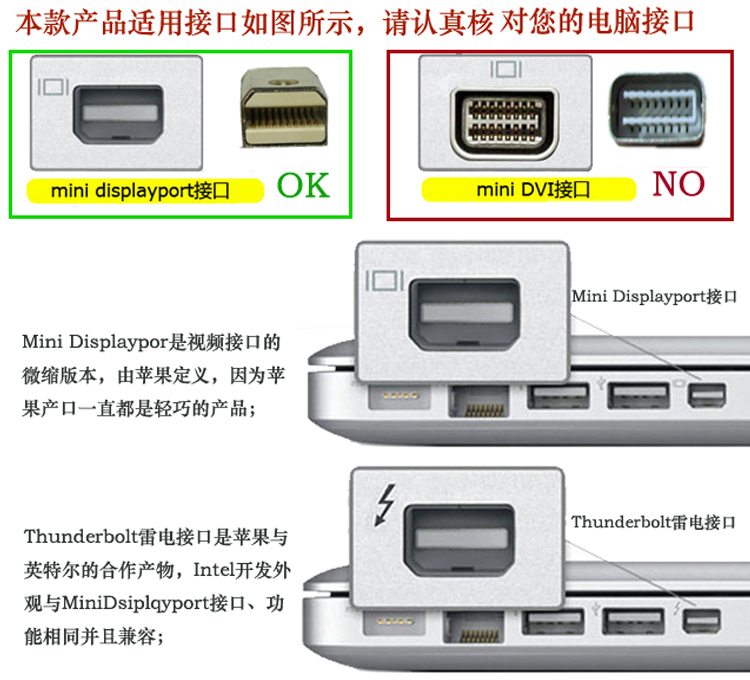 本款产品适用接口如图所示，请认真核 对您的电脑接口

mini displayport接口

OK

mini DVI接口

NO

Mini Displayport接口

Mini Displaypor是视频接口的微缩版本，由苹果定义，因为苹果产口一直都是轻巧的产品；

Thunderbolt雷电接口

Thunderbolt雷电接口是苹果与英特尔的合作产物，Intel开发外观与MiniDsiplqyport接口、功能相同并且兼容；