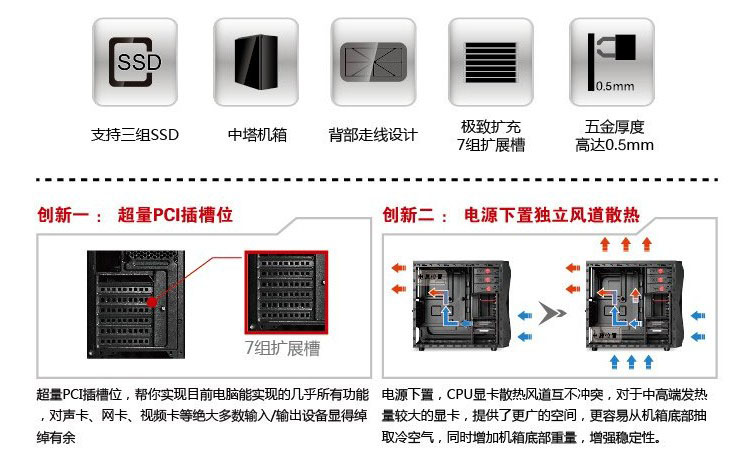 SSD

0.5mm

支持三组SSD

中塔机箱

背部走线设计

极致扩充
7组扩展槽

五金厚度
高达0.5mm

创新一： 超量PCI插槽位

7组扩展槽

超量PCI插槽位，帮你实现目前电脑能实现的几乎所有功能，对声卡、网卡、视频卡等绝大多数输入/输出设备显得绰绰有余

创新二： 电源下置独立风道散热

电源下置，CPU显卡散热风道互不冲突，对于中高端发热量较大的显卡，提供了更广的空间，更容易从机箱底部抽取冷空气，同时增加机箱底部重量，增强稳定性。