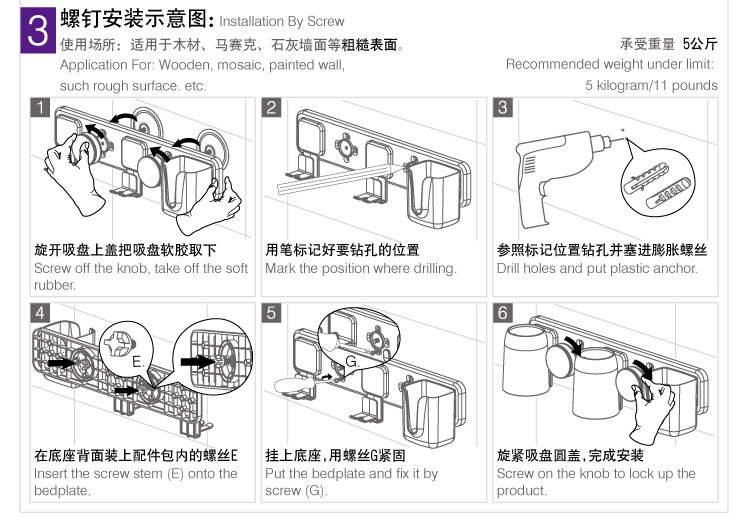 3 螺钉安装示意图: Installation By Screw

使用场所：适用于木材、马赛克、石灰墙面等粗糙表面。
Application For: Wooden, mosaic, painted wall, such rough surface. etc.

承受重量 5公斤
Recommended weight under limit: 5 kilogram/11 pounds

1
旋开吸盘上盖把吸盘软胶取下
Screw off the knob, take off the soft rubber.

2
用笔标记好要钻孔的位置
Mark the position where drilling.

3
参照标记位置钻孔并塞进膨胀螺丝
Drill holes and put plastic anchor.

4
E.
在底座背面装上配件包内的螺丝E
Insert the screw stem (E) onto the bedplate.

5
G.
挂上底座，用螺丝G紧固
Put the bedplate and fix it by screw (G).

6
旋紧吸盘圆盖，完成安装
Screw on the knob to lock up the product.