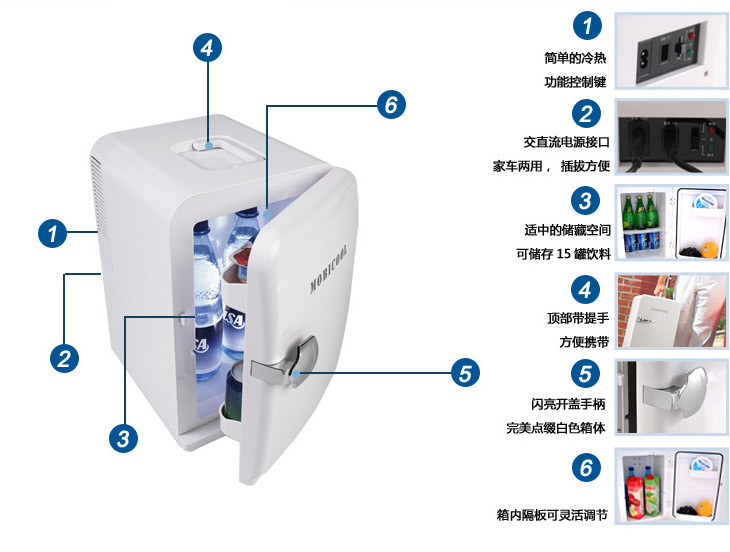 4

6

1

2

3

5

MOBICOOL

1
简单的冷热
功能控制键

2
交直流电源接口
家车两用， 插拔方便

3
适中的储藏空间
可储存 15 罐饮料

4
顶部带提手
方便携带

5
闪亮开盖手柄
完美点缀白色箱体

6
箱内隔板可灵活调节