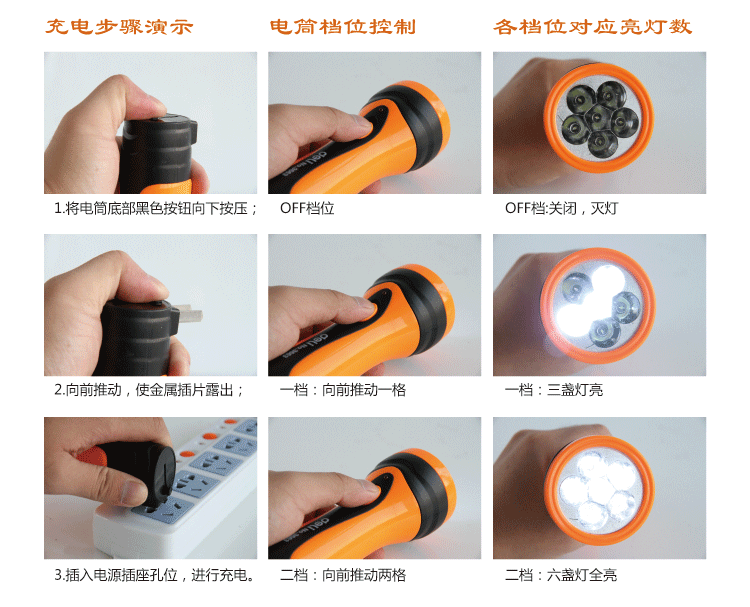 充电步骤演示

1.将电筒底部黑色按钮向下按压；

2.向前推动，使金属插片露出；

3.插入电源插座孔位，进行充电。

电筒档位控制

deli

OFF档位

deli

一档：向前推动一格

deli

二档：向前推动两格

各档位对应亮灯数

OFF档:关闭，灭灯

一档：三盏灯亮

二档：六盏灯全亮