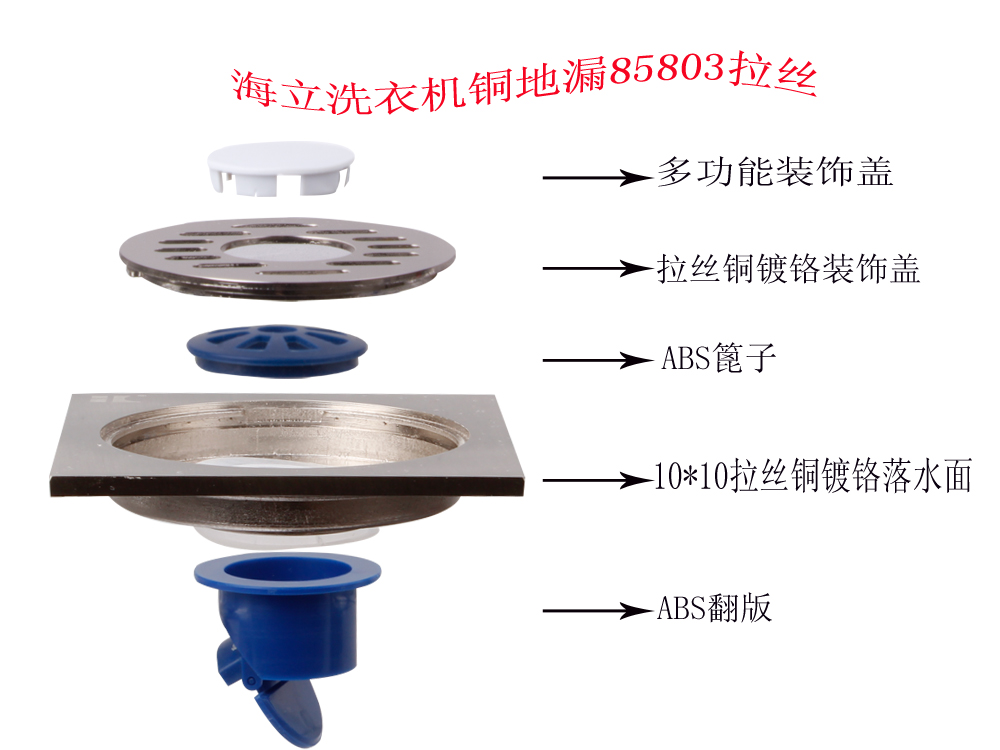 海立洗衣机铜地漏85803拉丝

多功能装饰盖

拉丝铜镀铬装饰盖

ABS篦子

10*10拉丝铜镀铬落水面

ABS翻版