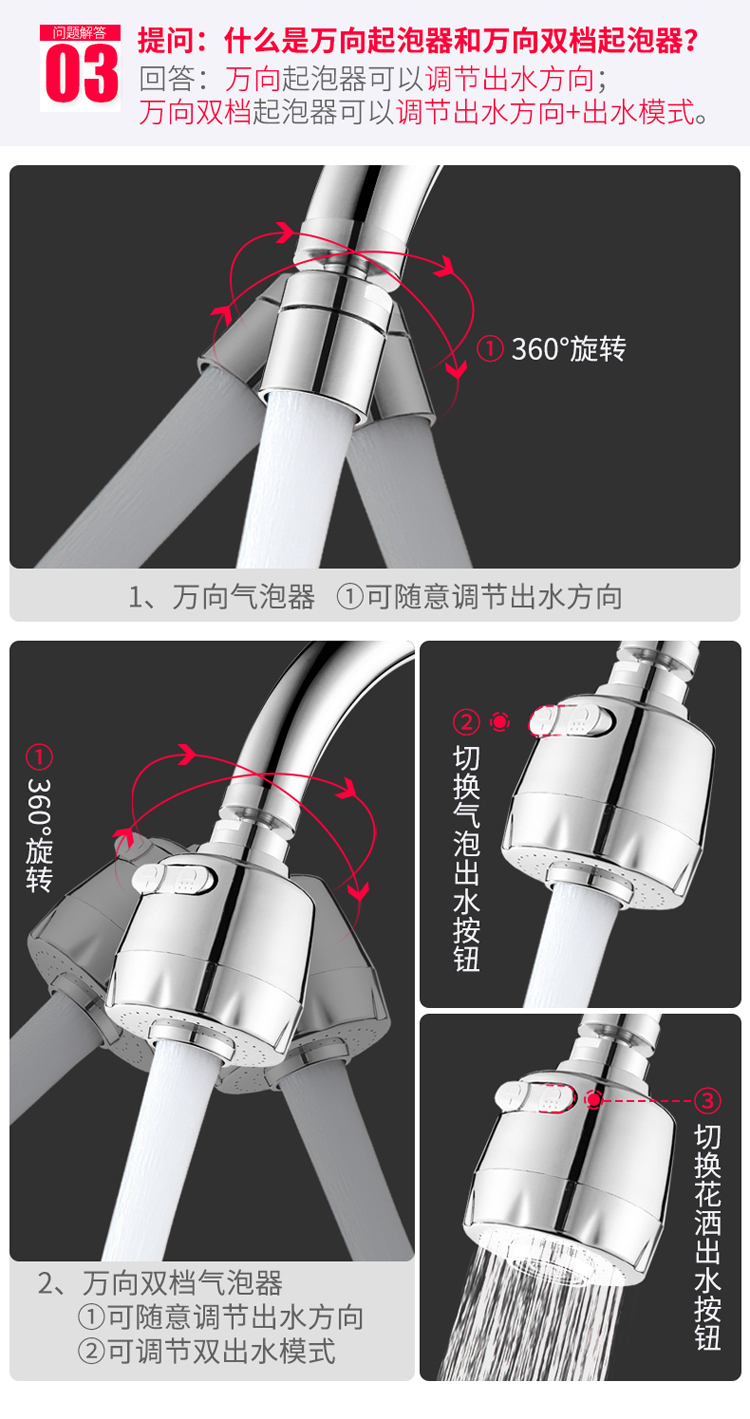 问题解答
03
提问：什么是万向起泡器和万向双档起泡器？
回答：万向起泡器可以调节出水方向；
万向双档起泡器可以调节出水方向+出水模式。

① 360°旋转

1、万向气泡器 ①可随意调节出水方向

① 360°旋转

② 切换气泡出水按钮

③ 切换花洒出水按钮

2、万向双档气泡器
①可随意调节出水方向
②可调节双出水模式