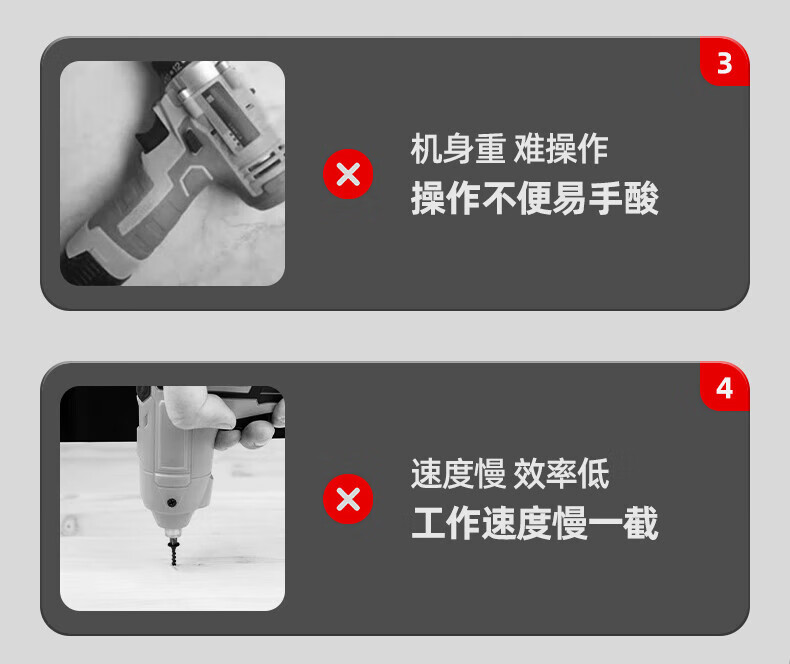 3

机身重 难操作

操作不便易手酸

4

速度慢 效率低

工作速度慢一截