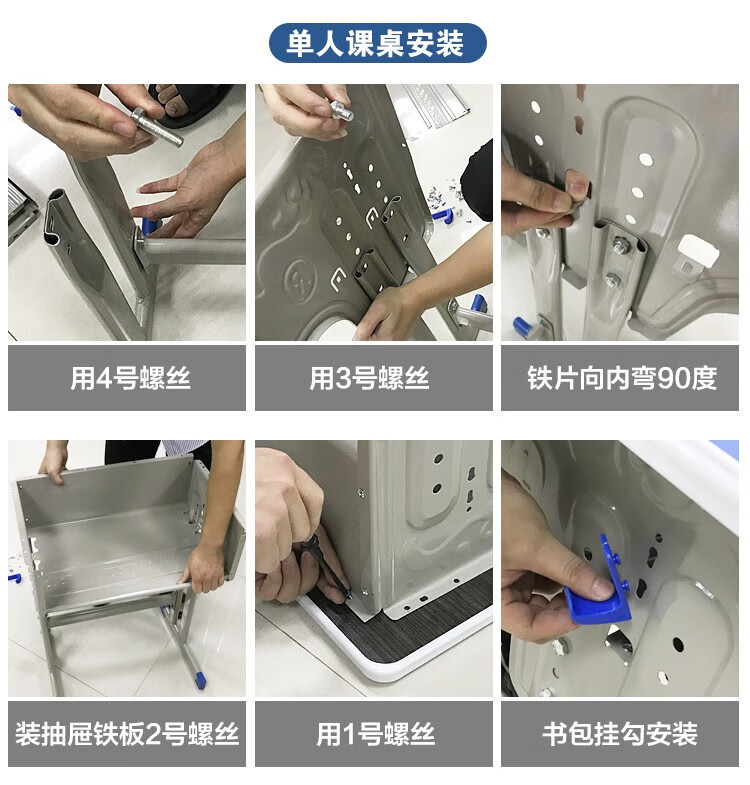 单人课桌安装

用4号螺丝

用3号螺丝

铁片向内弯90度

装抽屉铁板2号螺丝

用1号螺丝

书包挂勾安装