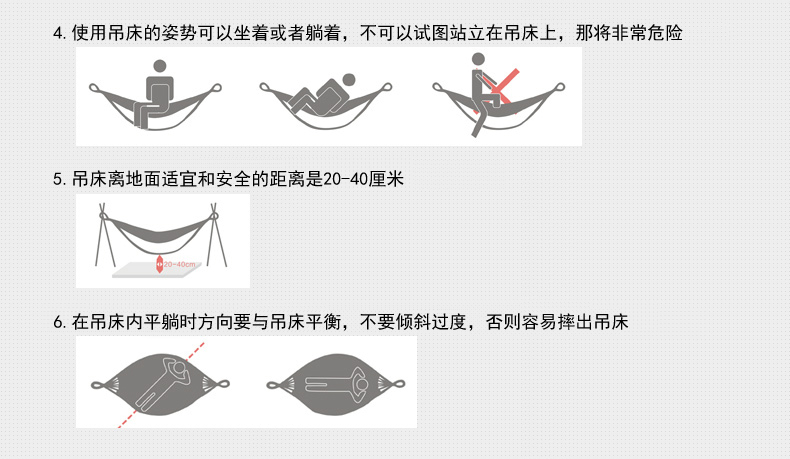 4. 使用吊床的姿势可以坐着或者躺着，不可以试图站立在吊床上，那将非常危险

5. 吊床离地面适宜和安全的距离是20-40厘米

20-40cm

6. 在吊床内平躺时方向要与吊床平衡，不要倾斜过度，否则容易摔出吊床