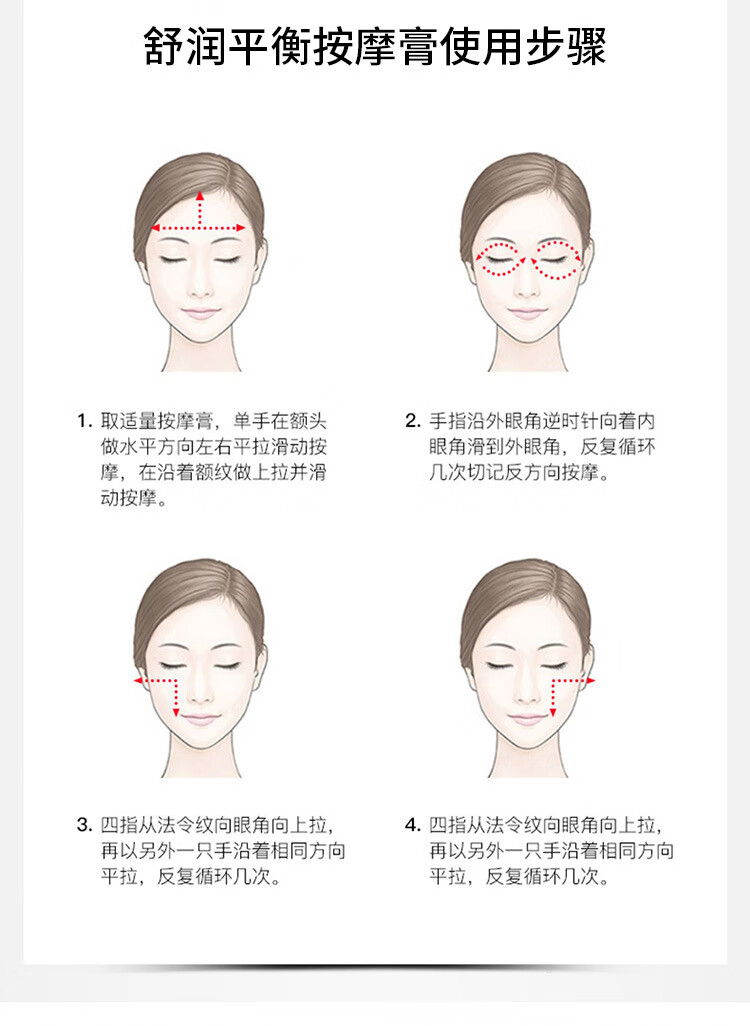 舒润平衡按摩膏使用步骤

1. 取适量按摩膏，单手在额头做水平方向左右平拉滑动按摩，在沿着额纹做上拉并滑动按摩。

2. 手指沿外眼角逆时针向着内眼角滑到外眼角，反复循环几次切记反方向按摩。

3. 四指从法令纹向眼角向上拉，再以另外一只手沿着相同方向平拉，反复循环几次。

4. 四指从法令纹向眼角向上拉，再以另外一只手沿着相同方向平拉，反复循环几次。