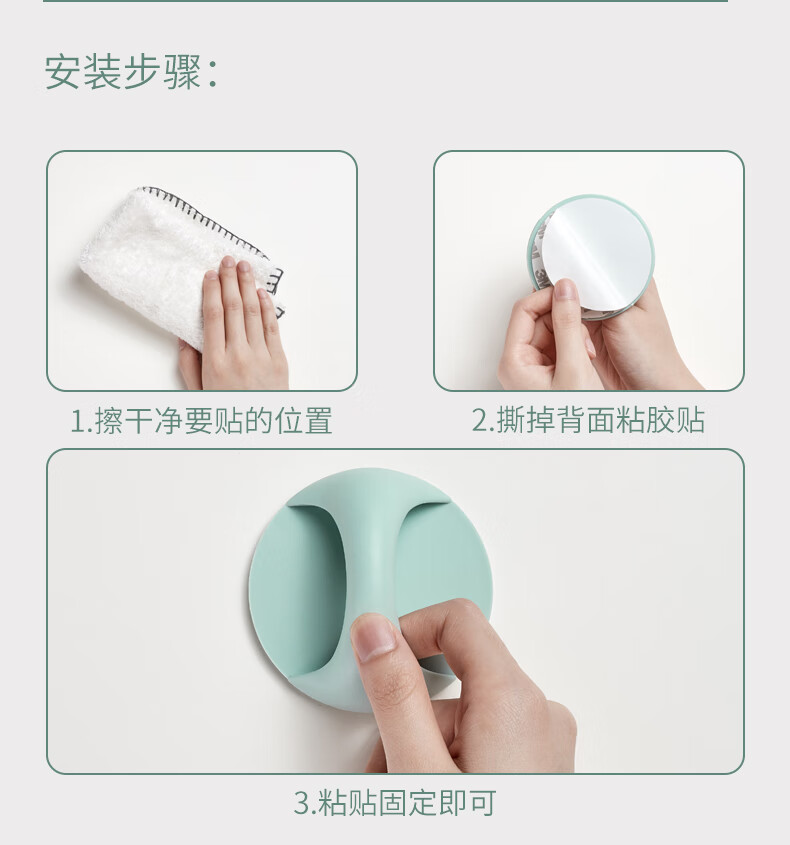 安装步骤：

1.擦干净要贴的位置

2.撕掉背面粘胶贴

3.粘贴固定即可