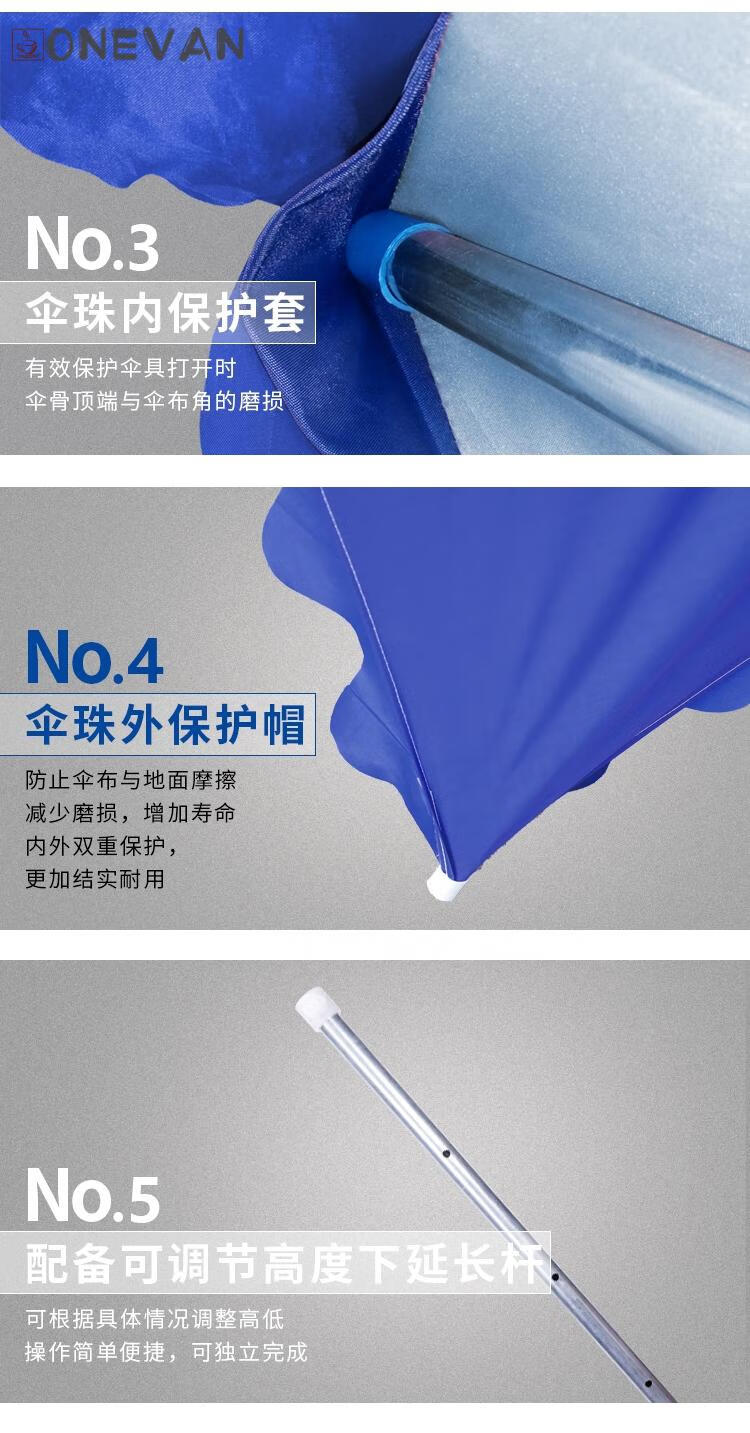 ONEVAN

No.3
伞珠内保护套
有效保护伞具打开时
伞骨顶端与伞布角的磨损

No.4
伞珠外保护帽
防止伞布与地面摩擦
减少磨损，增加寿命
内外双重保护，
更加结实耐用

No.5
配备可调节高度下延长杆
可根据具体情况调整高低
操作简单便捷，可独立完成