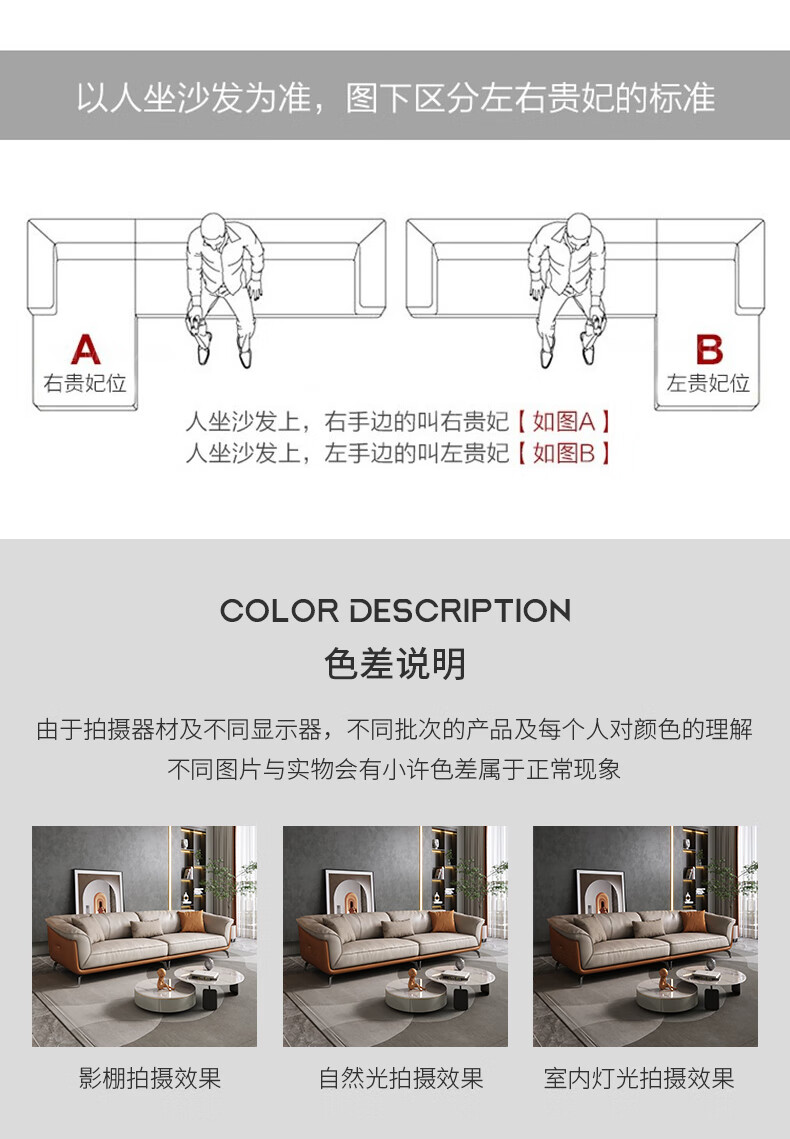 以人坐沙发为准，图下区分左右贵妃的标准

A
右贵妃位

B
左贵妃位

人坐沙发上，右手边的叫右贵妃【如图A】
人坐沙发上，左手边的叫左贵妃【如图B】

COLOR DESCRIPTION
色差说明

由于拍摄器材及不同显示器，不同批次的产品及每个人对颜色的理解不同图片与实物会有小许色差属于正常现象

影棚拍摄效果

自然光拍摄效果

室内灯光拍摄效果