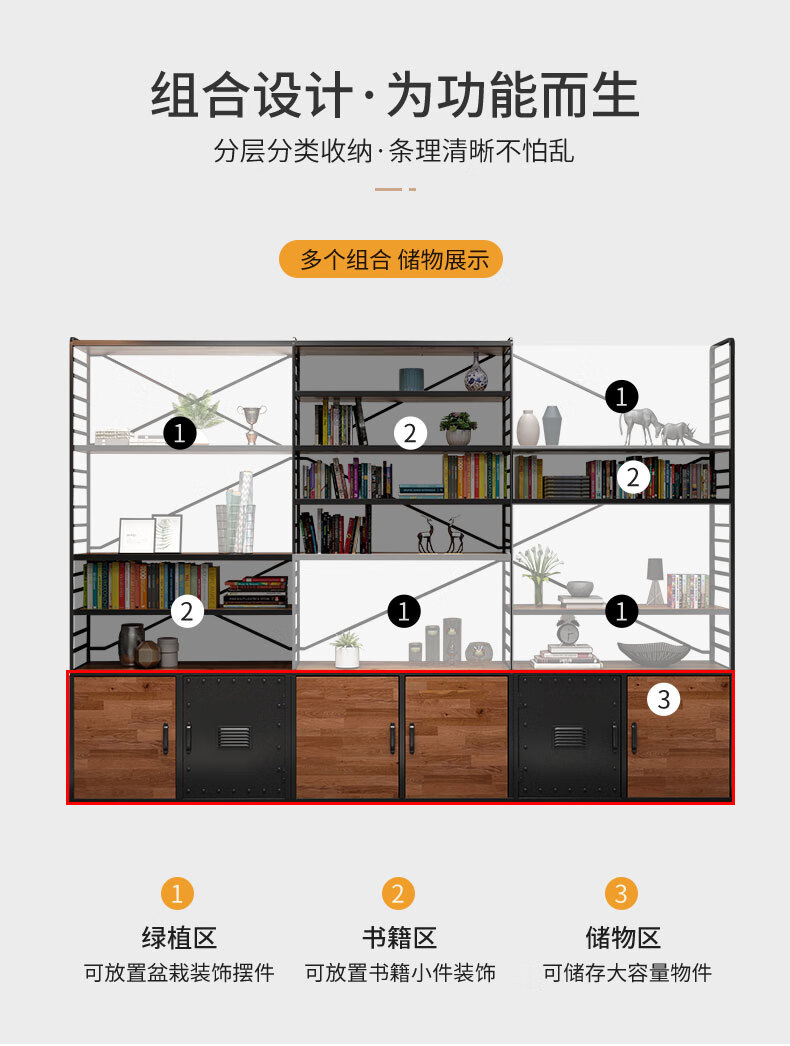 组合设计·为功能而生
分层分类收纳·条理清晰不怕乱

多个组合 储物展示

1
2
1
2
2
1
1
3

1
绿植区
可放置盆栽装饰摆件

2
书籍区
可放置书籍小件装饰

3
储物区
可储存大容量物件