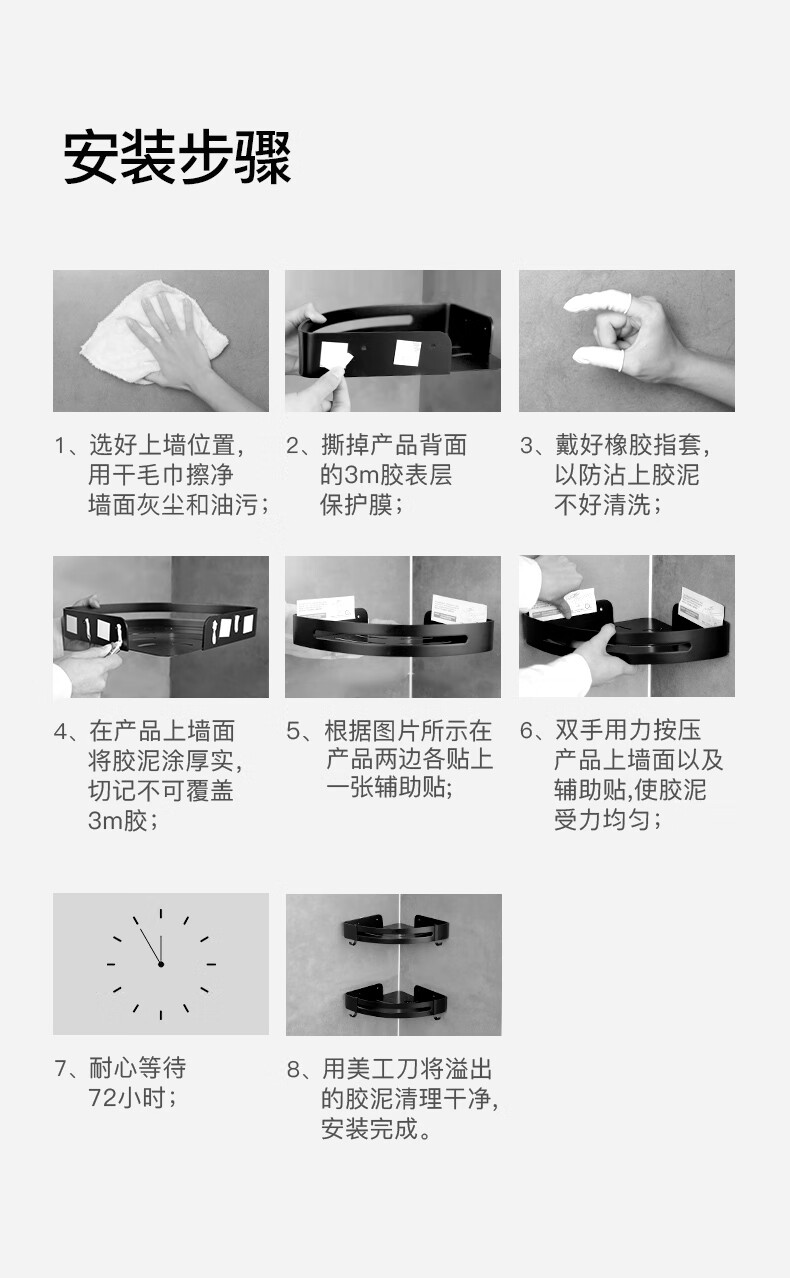 安装步骤

1、选好上墙位置，用干毛巾擦净墙面灰尘和油污；

2、撕掉产品背面的3m胶表层保护膜；

3、戴好橡胶指套，以防沾上胶泥不好清洗；

4、在产品上墙面将胶泥涂厚实，切记不可覆盖3m胶；

5、根据图片所示在产品两边各贴上一张辅助贴；

6、双手用力按压产品上墙面以及辅助贴，使胶泥受力均匀；

7、耐心等待72小时；

8、用美工刀将溢出的胶泥清理干净，安装完成。