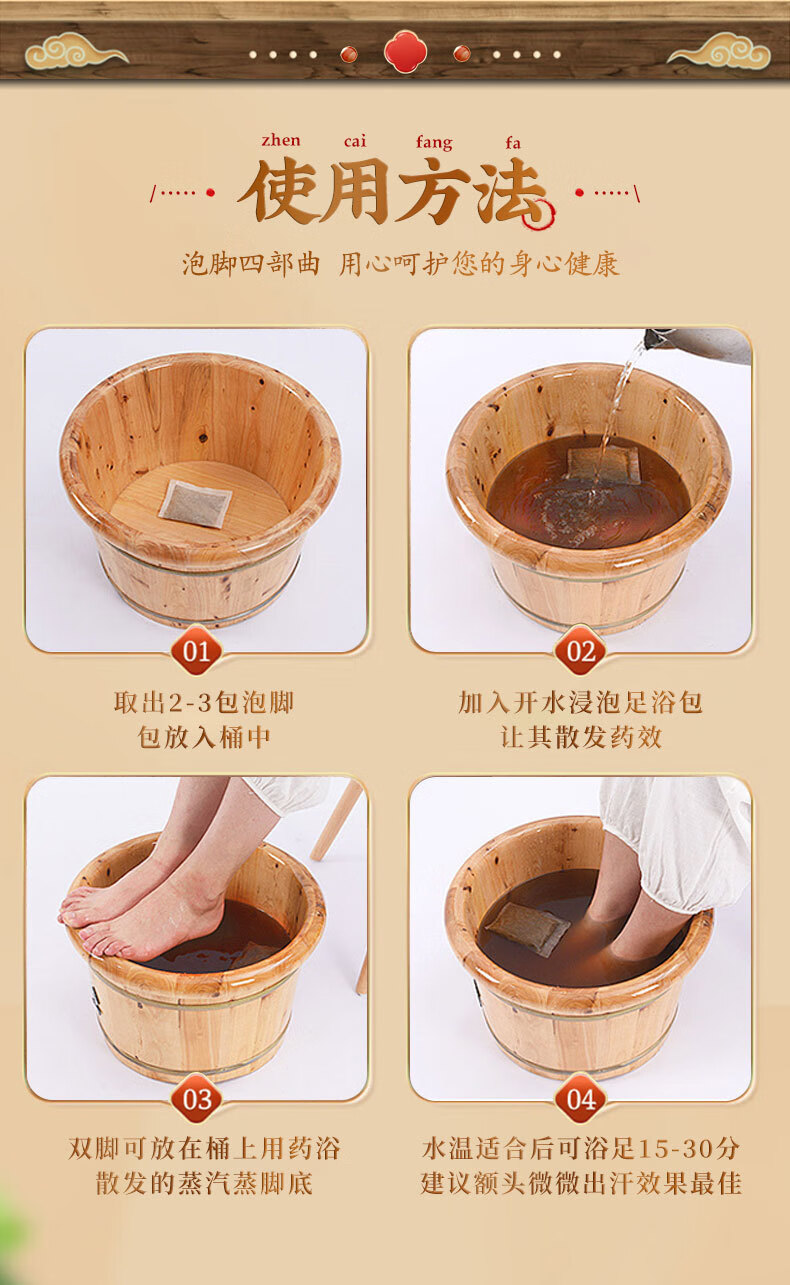 zhen cai fang fa

使用方法

泡脚四部曲 用心呵护您的身心健康

01

取出2-3包泡脚包放入桶中

02

加入开水浸泡足浴包让其散发药效

03

双脚可放在桶上用药浴散发的蒸汽蒸脚底

04

水温适合后可浴足15-30分建议额头微微出汗效果最佳