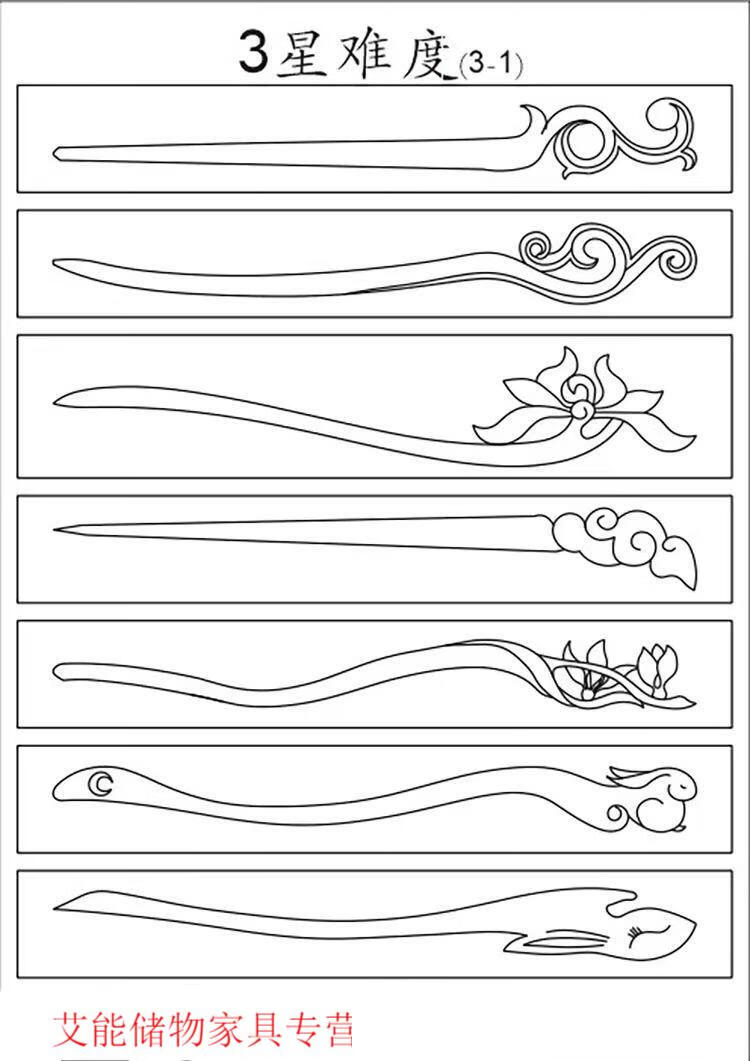 3星难度(3-1)

艾能储物家具专营