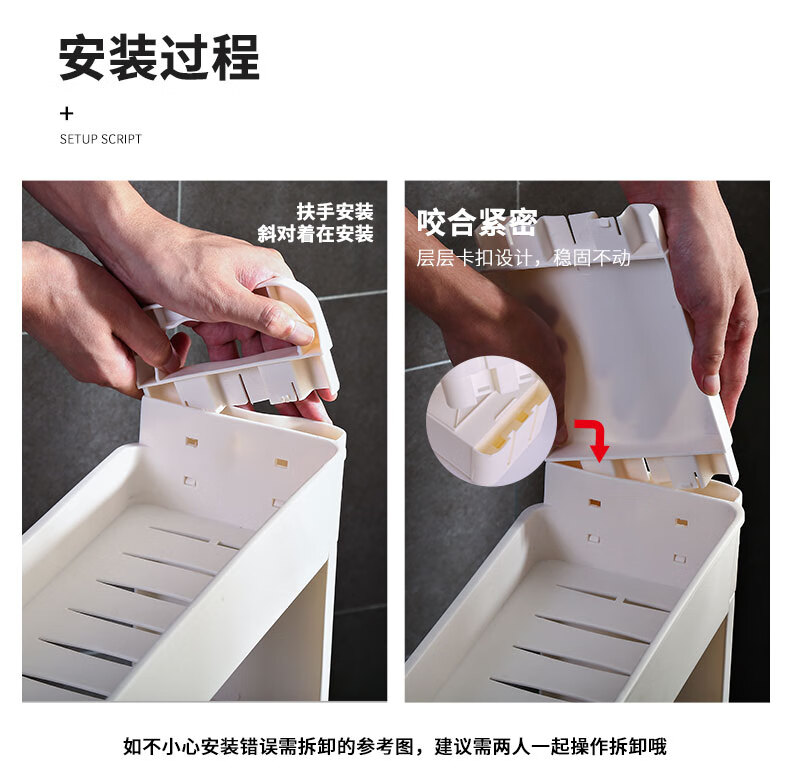 安装过程

+

SETUP SCRIPT

扶手安装
斜对着在安装

咬合紧密
层层卡扣设计，稳固不动

如不小心安装错误需拆卸的参考图，建议需两人一起操作拆卸哦