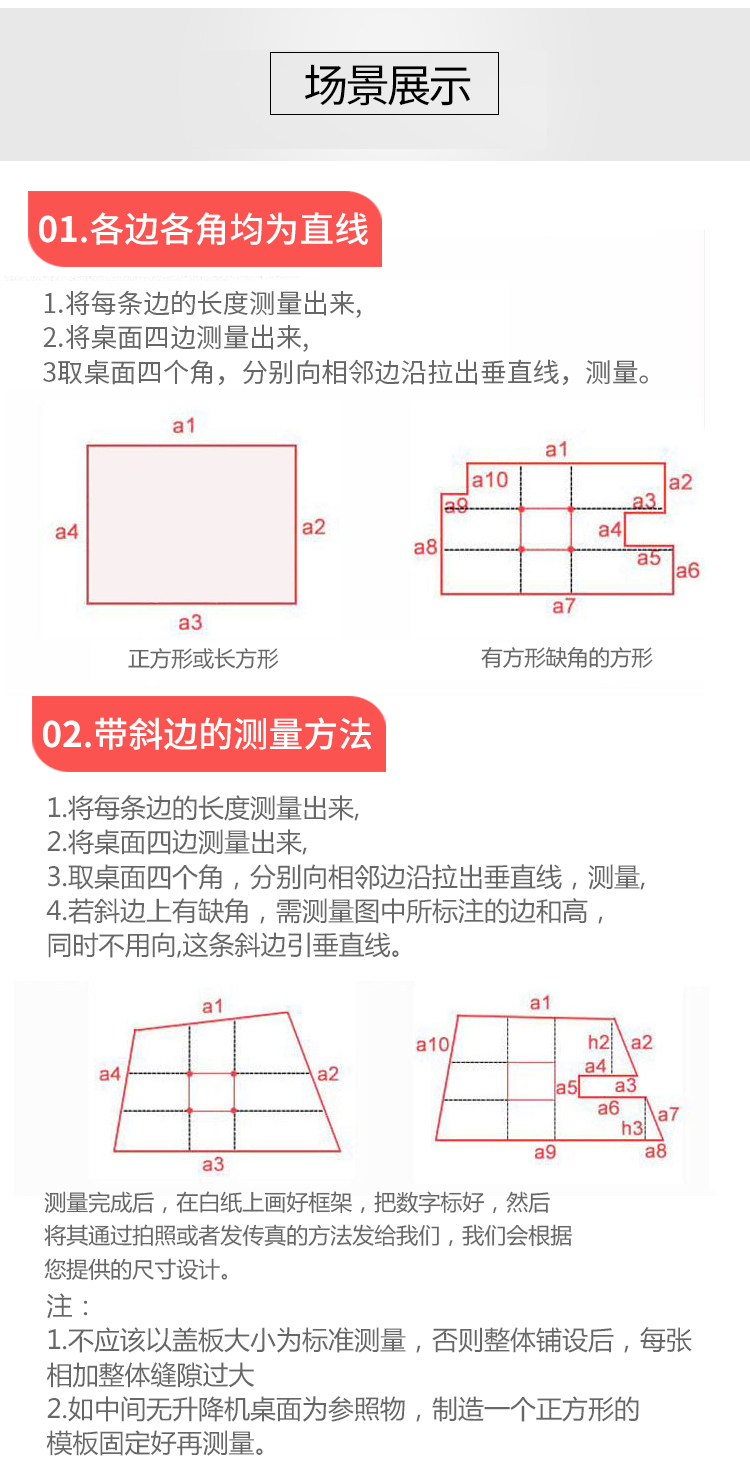 场景展示

01.各边各角均为直线

1.将每条边的长度测量出来,
2.将桌面四边测量出来,
3取桌面四个角，分别向相邻边沿拉出垂直线，测量。

a1
a4
a2
a3
正方形或长方形

a1
a10
a2
a9
a3
a4
a8
a5
a6
a7
有方形缺角的方形

02.带斜边的测量方法

1.将每条边的长度测量出来,
2.将桌面四边测量出来,
3.取桌面四个角，分别向相邻边沿拉出垂直线，测量,
4.若斜边上有缺角，需测量图中所标注的边和高，
同时不用向,这条斜边引垂直线。

a1
a4
a2
a3

a1
a10
h2
a2
a4
a5
a3
a6
a7
h3
a9
a8

测量完成后，在白纸上画好框架，把数字标好，然后将其通过拍照或者发传真的方法发给我们，我们会根据您提供的尺寸设计。
注：
1.不应该以盖板大小为标准测量，否则整体铺设后，每张相加整体缝隙过大
2.如中间无升降机桌面为参照物，制造一个正方形的模板固定好再测量。