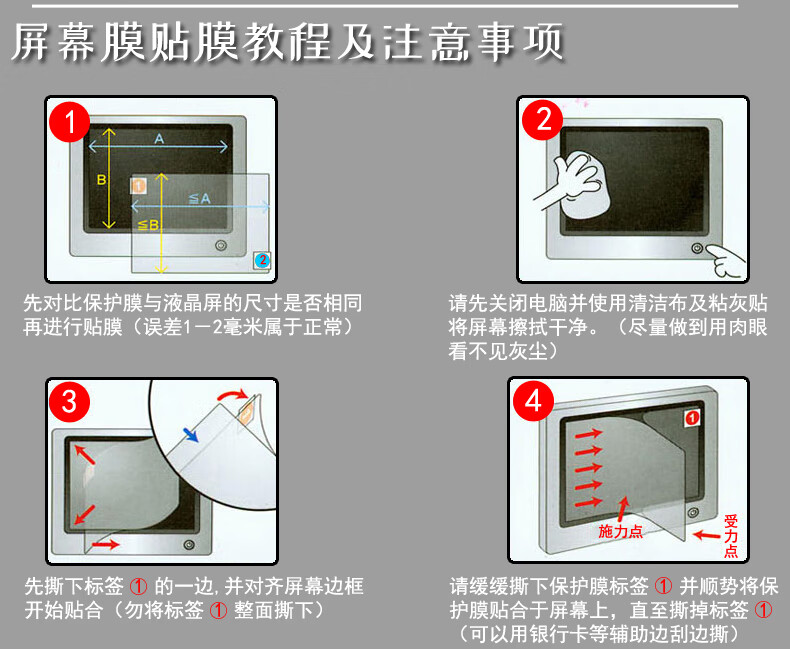 屏幕膜贴膜教程及注意事项

1
A
B
1
≦A
≦B
2

先对比保护膜与液晶屏的尺寸是否相同再进行贴膜（误差1－2毫米属于正常）

2

请先关闭电脑并使用清洁布及粘灰贴将屏幕擦拭干净。（尽量做到用肉眼看不见灰尘）

3

先撕下标签 ① 的一边，并对齐屏幕边框开始贴合（勿将标签 ① 整面撕下）

4
1
施力点
受力点

请缓缓撕下保护膜标签 ① 并顺势将保护膜贴合于屏幕上，直至撕掉标签 ①（可以用银行卡等辅助边刮边撕）