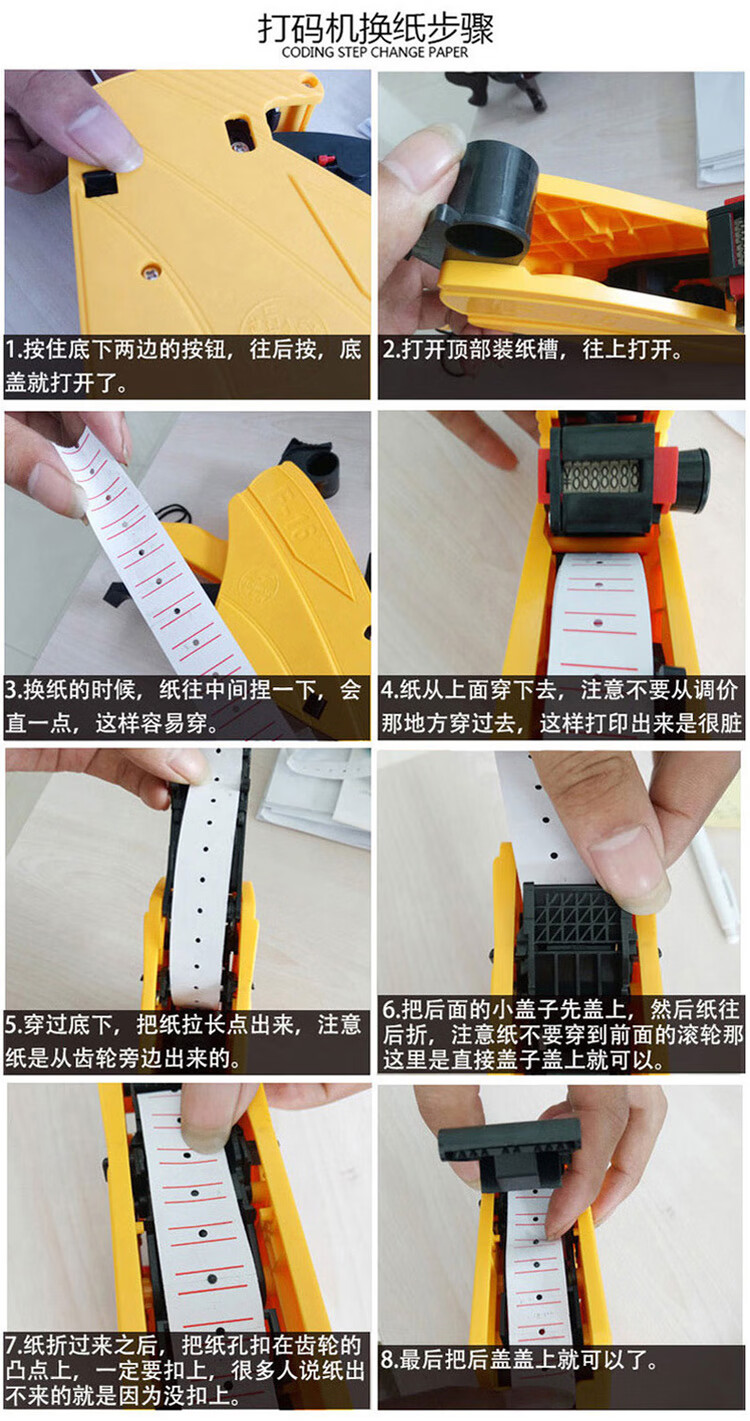 打码机换纸步骤
CODING STEP CHANGE PAPER

1.按住底下两边的按钮，往后按，底盖就打开了。

2.打开顶部装纸槽，往上打开。

3.换纸的时候，纸往中间捏一下，会直一点，这样容易穿。

4.纸从上面穿下去，注意不要从调价那地方穿过去，这样打印出来是很脏

5.穿过底下，把纸拉长点出来，注意纸是从齿轮旁边出来的。

6.把后面的小盖子先盖上，然后纸往后折，注意纸不要穿到前面的滚轮那这里是直接盖子盖上就可以。

7.纸折过来之后，把纸孔扣在齿轮的凸点上，一定要扣上，很多人说纸出不来的就是因为没扣上。

8.最后把后盖盖上就可以了。