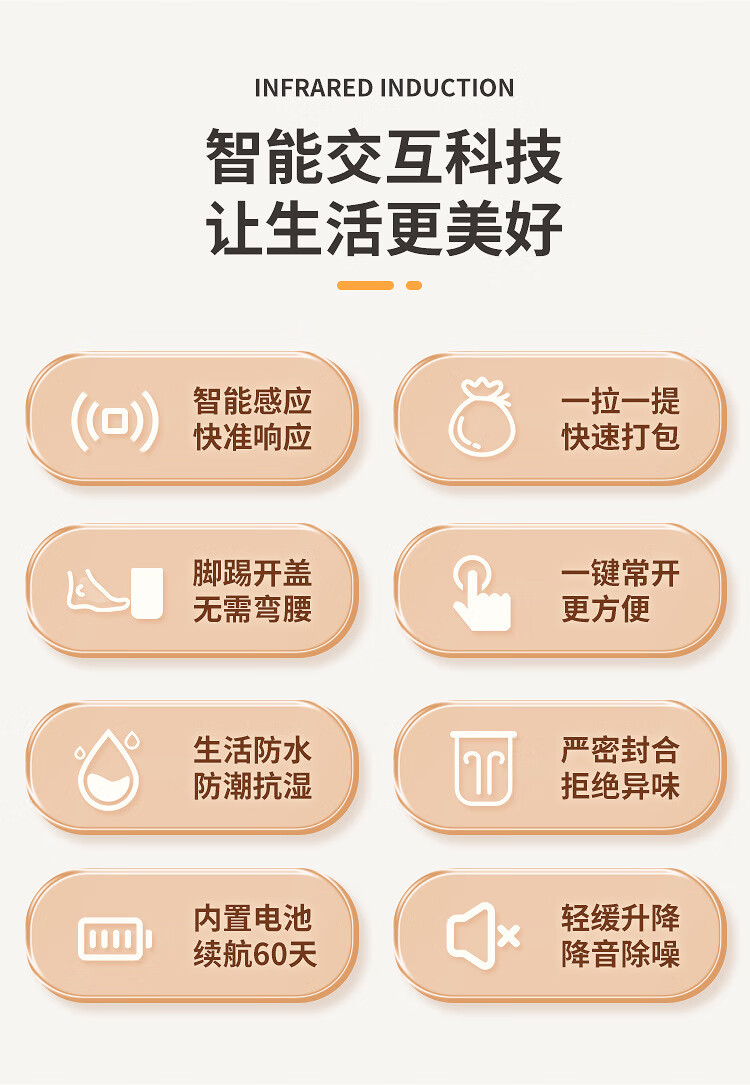 INFRARED INDUCTION

智能交互科技
让生活更美好

智能感应
快准响应

一拉一提
快速打包

脚踢开盖
无需弯腰

一键常开
更方便

生活防水
防潮抗湿

严密封合
拒绝异味

内置电池
续航60天

轻缓升降
降音除噪