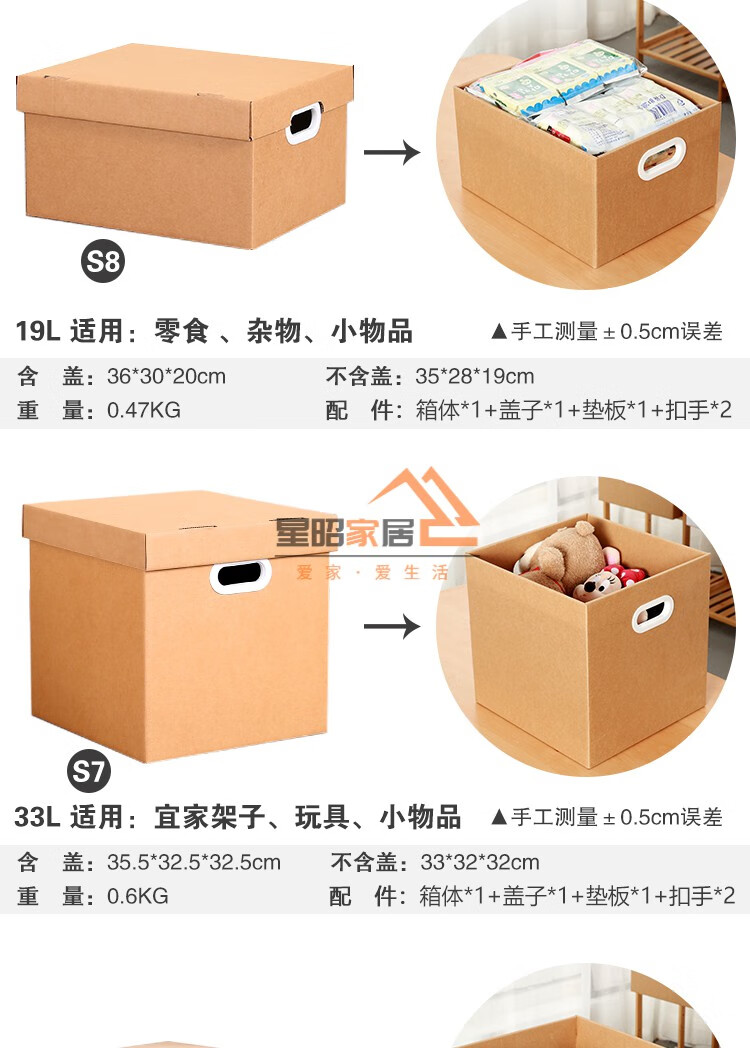 S8

19L 适用：零食 、杂物、小物品 ▲手工测量 ± 0.5cm误差

含 盖：36*30*20cm 不含盖：35*28*19cm
重 量：0.47KG 配 件：箱体*1+盖子*1+垫板*1+扣手*2

星昭家居
爱家 · 爱生活

S7

33L 适用：宜家架子、玩具、小物品 ▲手工测量 ± 0.5cm误差

含 盖：35.5*32.5*32.5cm 不含盖：33*32*32cm
重 量：0.6KG 配 件：箱体*1+盖子*1+垫板*1+扣手*2