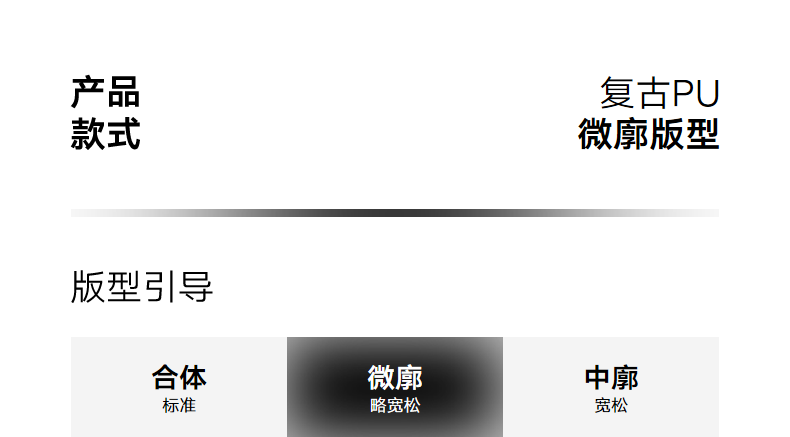 产品
款式

复古PU
微廓版型

版型引导

合体
标准

微廓
略宽松

中廓
宽松