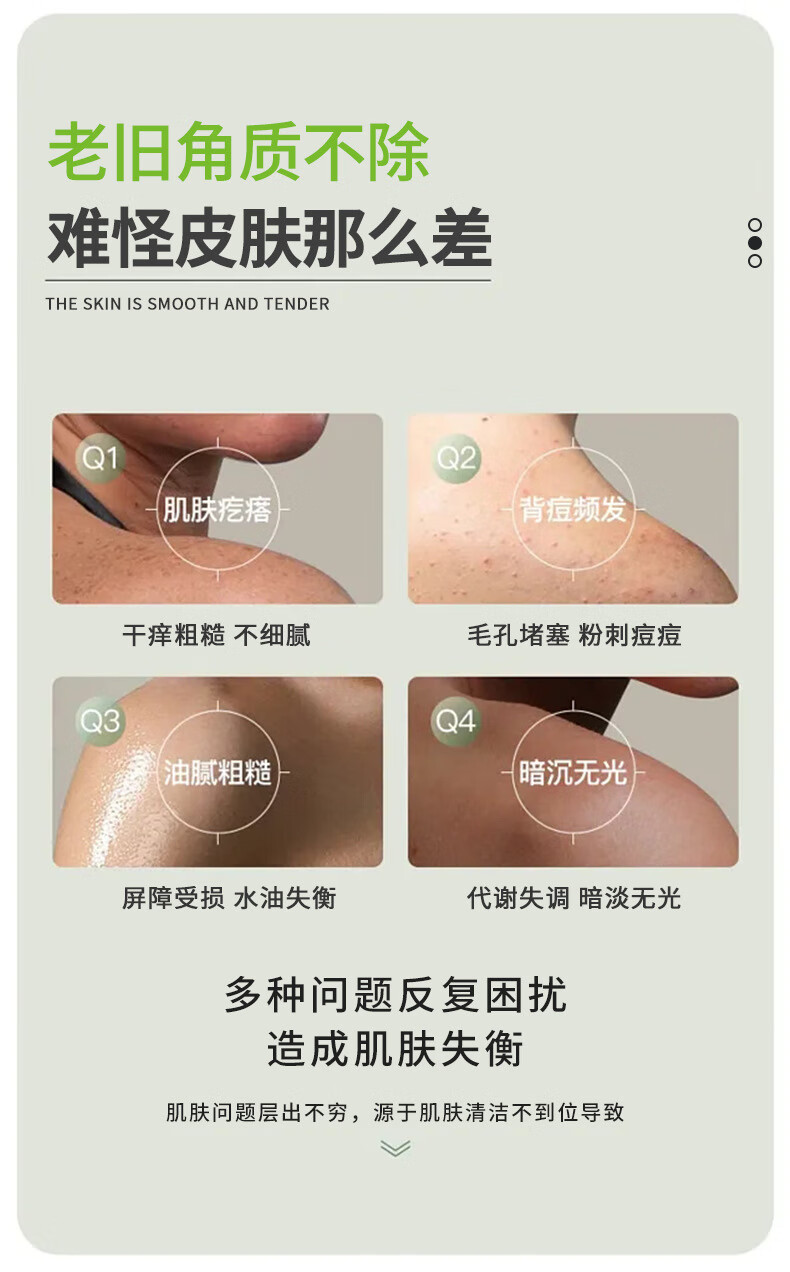 老旧角质不除
难怪皮肤那么差

THE SKIN IS SMOOTH AND TENDER

Q1
肌肤疙瘩
干痒粗糙 不细腻

Q2
背痘频发
毛孔堵塞 粉刺痘痘

Q3
油腻粗糙
屏障受损 水油失衡

Q4
暗沉无光
代谢失调 暗淡无光

多种问题反复困扰
造成肌肤失衡

肌肤问题层出不穷，源于肌肤清洁不到位导致