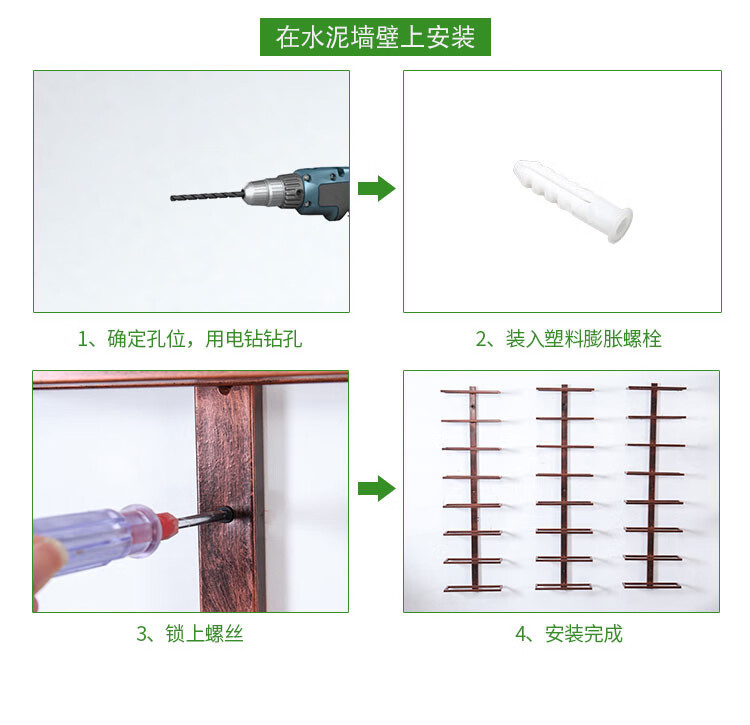 在水泥墙壁上安装

1、确定孔位，用电钻钻孔

2、装入塑料膨胀螺栓

3、锁上螺丝

4、安装完成