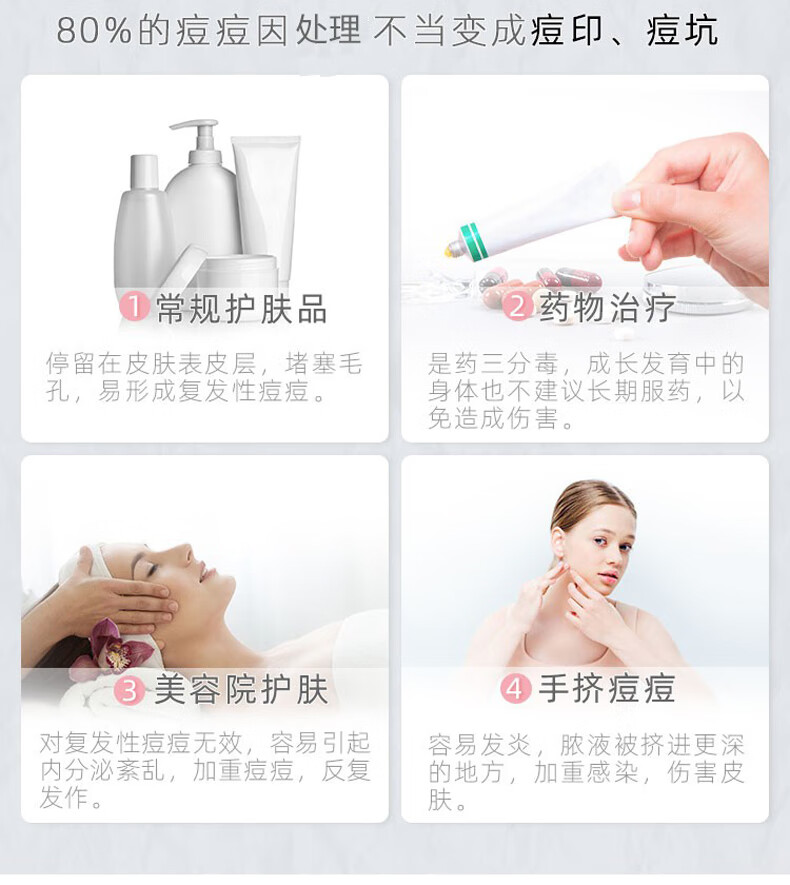 80%的痘痘因处理不当变成痘印、痘坑

1 常规护肤品

停留在皮肤表皮层，堵塞毛孔，易形成复发性痘痘。

2 药物治疗

是药三分毒，成长发育中的身体也不建议长期服药，以免造成伤害。

3 美容院护肤

对复发性痘痘无效，容易引起内分泌紊乱，加重痘痘，反复发作。

4 手挤痘痘

容易发炎，脓液被挤进更深的地方，加重感染，伤害皮肤。