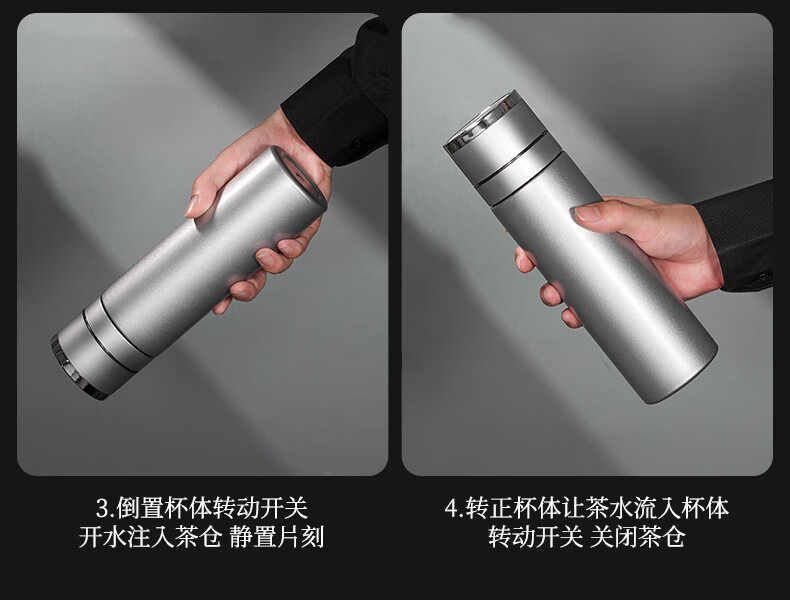 3.倒置杯体转动开关
开水注入茶仓 静置片刻

4.转正杯体让茶水流入杯体
转动开关 关闭茶仓