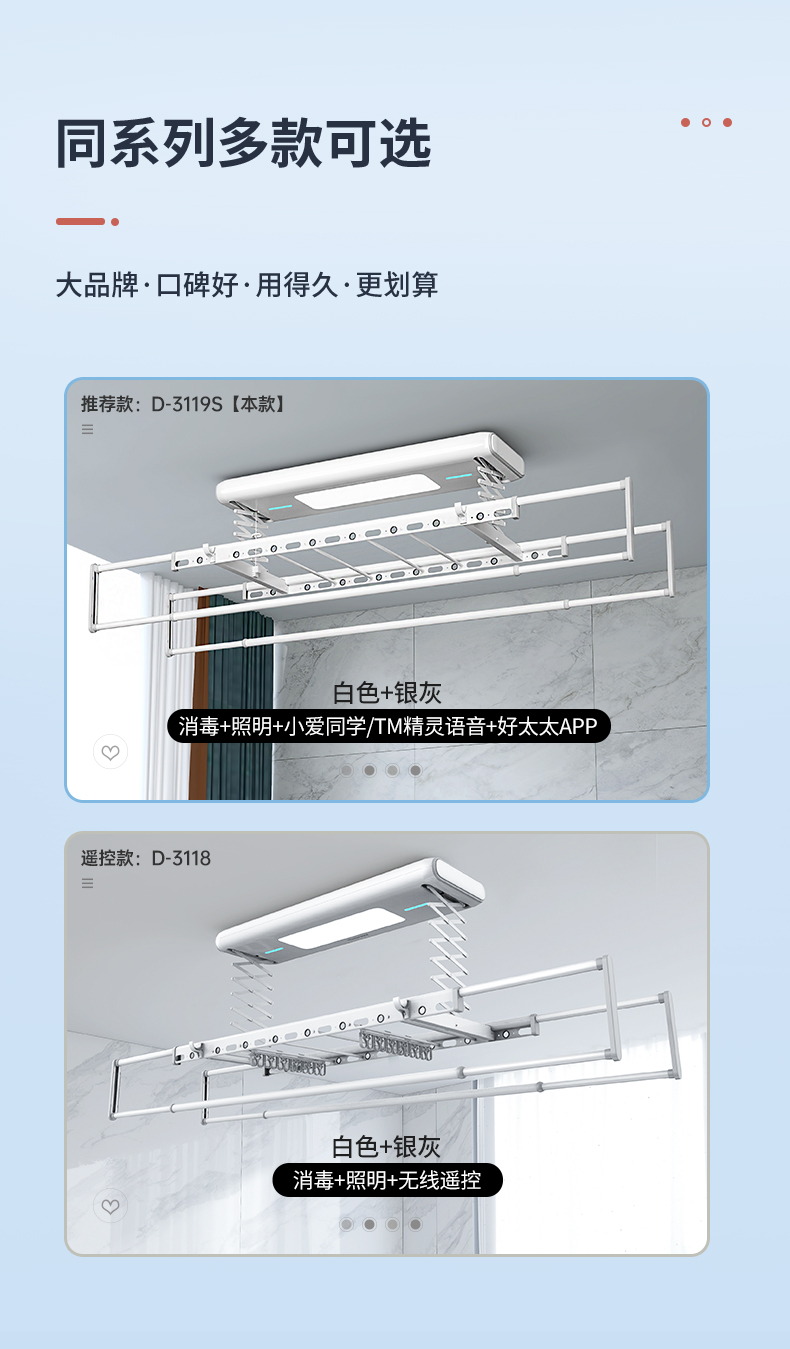 同系列多款可选

大品牌·口碑好·用得久·更划算

推荐款：D-3119S【本款】

白色+银灰

消毒+照明+小爱同学/TM精灵语音+好太太APP

遥控款：D-3118

白色+银灰

消毒+照明+无线遥控