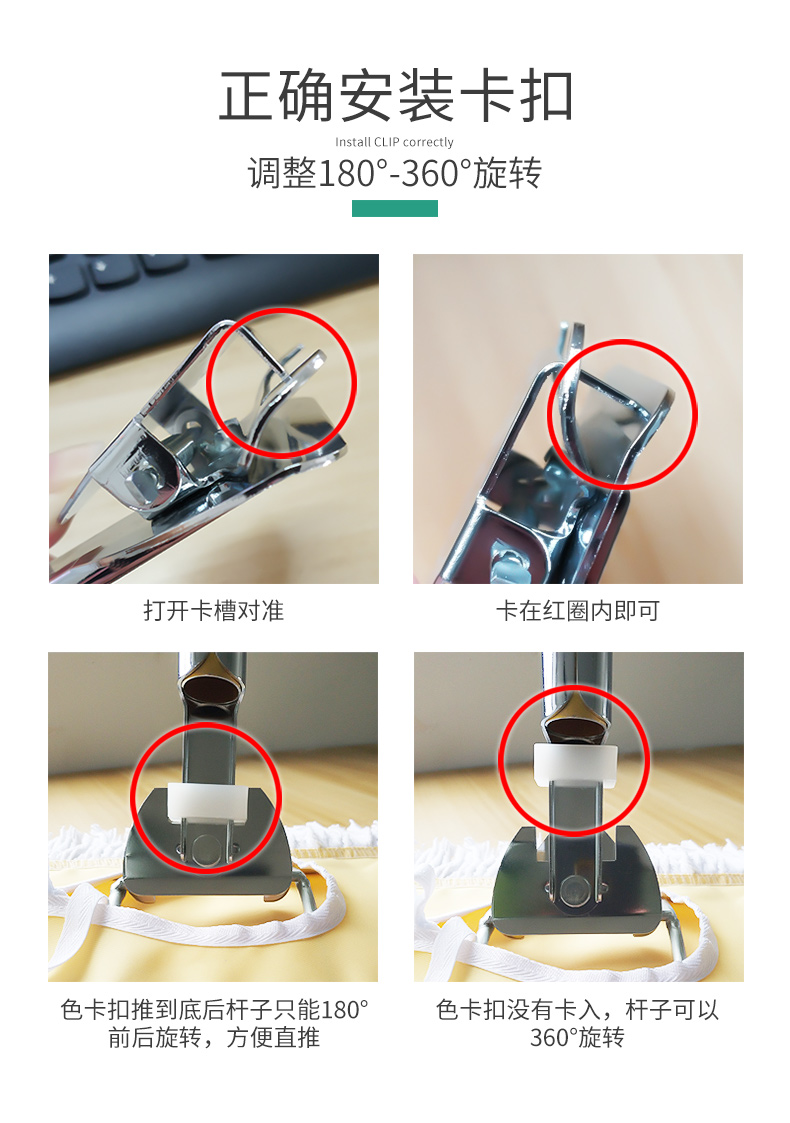 正确安装卡扣

Install CLIP correctly

调整180°-360°旋转

打开卡槽对准

卡在红圈内即可

色卡扣推到底后杆子只能180°前后旋转，方便直推

色卡扣没有卡入，杆子可以360°旋转