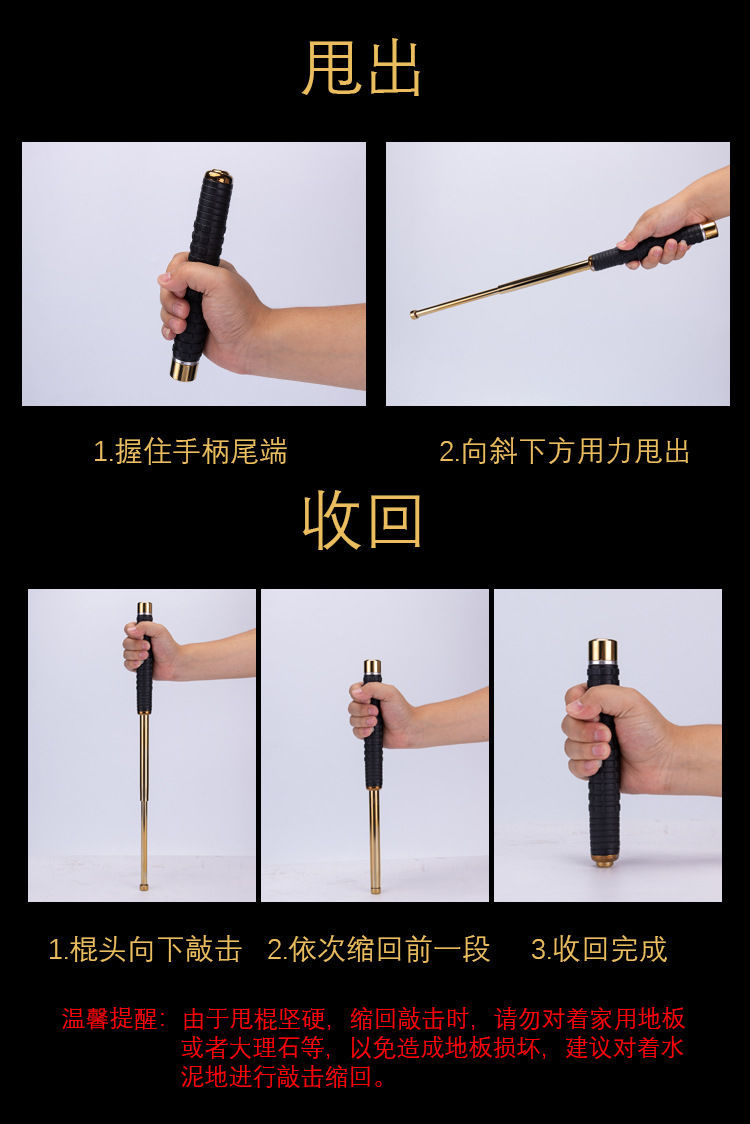 甩出

1.握住手柄尾端

2.向斜下方用力甩出

收回

1.棍头向下敲击

2.依次缩回前一段

3.收回完成

温馨提醒：由于甩棍坚硬，缩回敲击时，请勿对着家用地板或者大理石等，以免造成地板损坏，建议对着水泥地进行敲击缩回。