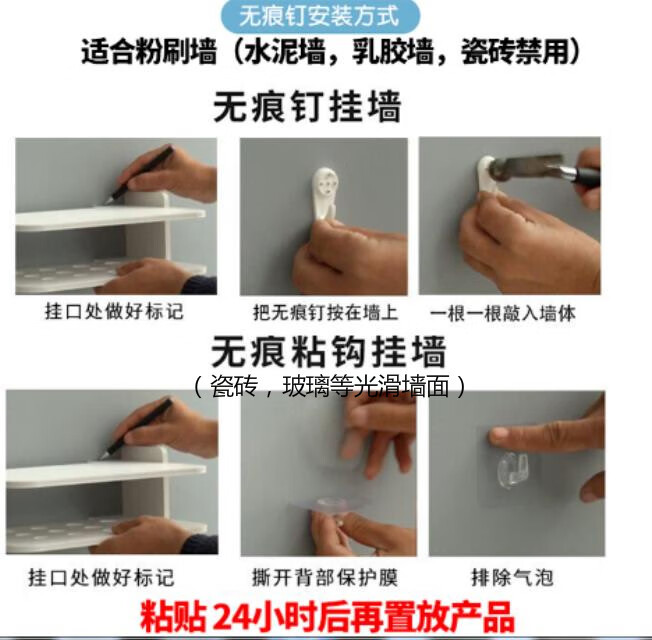 无痕钉安装方式

适合粉刷墙（水泥墙，乳胶墙，瓷砖禁用）

无痕钉挂墙

挂口处做好标记

把无痕钉按在墙上

一根一根敲入墙体

无痕粘钩挂墙

（瓷砖，玻璃等光滑墙面）

挂口处做好标记

撕开背部保护膜

排除气泡

粘贴24小时后再置放产品