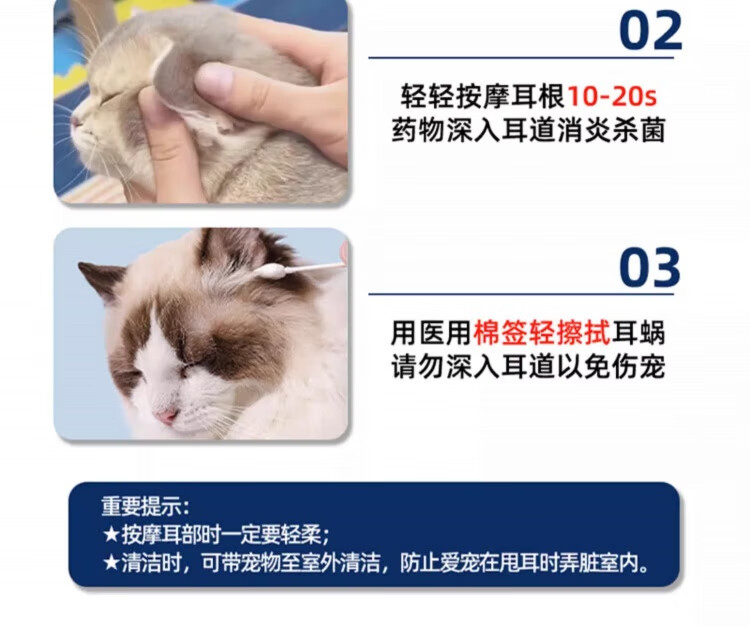 02

轻轻按摩耳根10-20s
药物深入耳道消炎杀菌

03

用医用棉签轻擦拭耳蜗
请勿深入耳道以免伤宠

重要提示：
★按摩耳部时一定要轻柔；
★清洁时，可带宠物至室外清洁，防止爱宠在甩耳时弄脏室内。