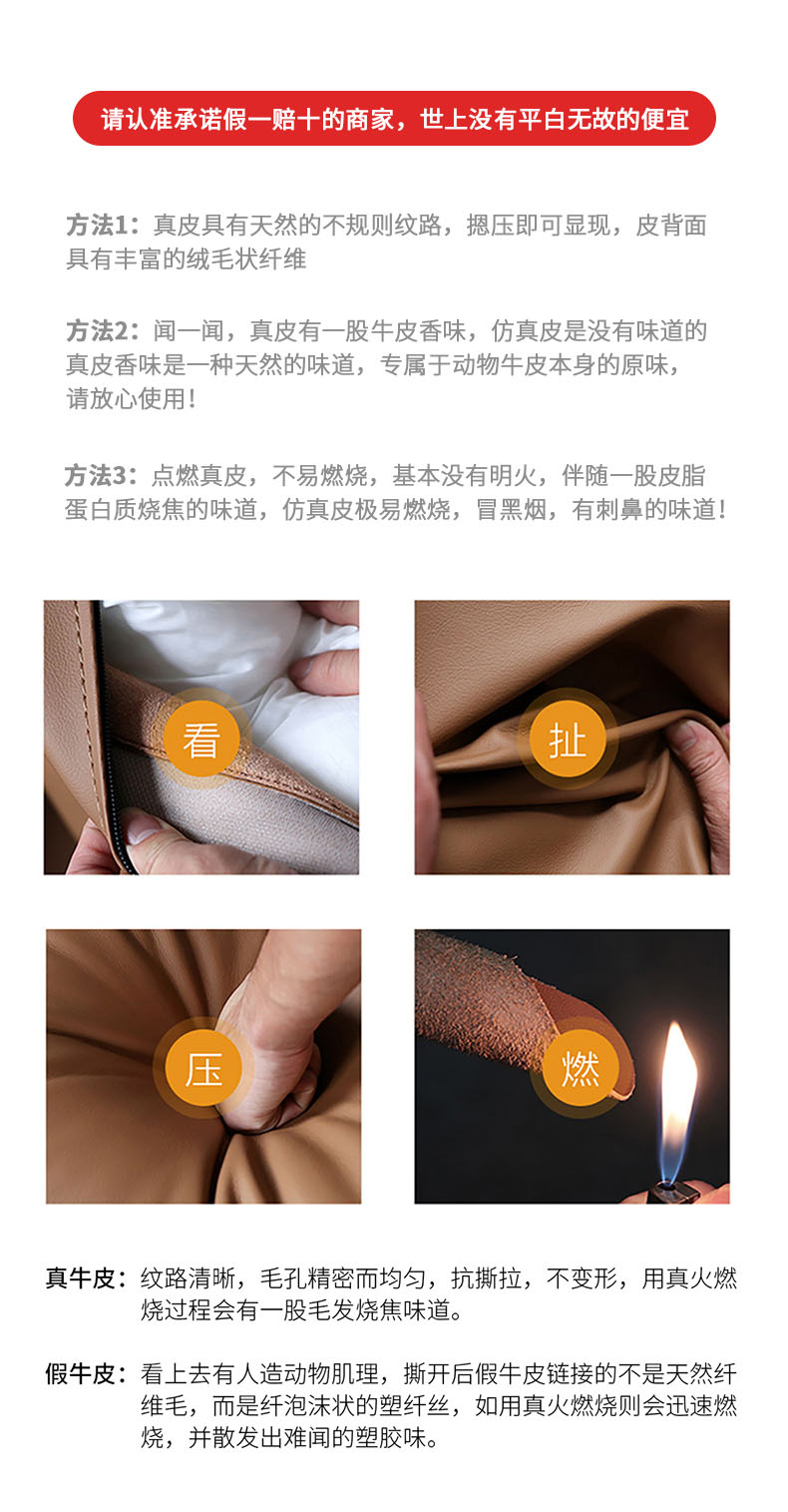 请认准承诺假一赔十的商家，世上没有平白无故的便宜

方法1：真皮具有天然的不规则纹路，摁压即可显现，皮背面具有丰富的绒毛状纤维

方法2：闻一闻，真皮有一股牛皮香味，仿真皮是没有味道的真皮香味是一种天然的味道，专属于动物牛皮本身的原味，请放心使用！

方法3：点燃真皮，不易燃烧，基本没有明火，伴随一股皮脂蛋白质烧焦的味道，仿真皮极易燃烧，冒黑烟，有刺鼻的味道！

看

扯

压

燃

真牛皮：纹路清晰，毛孔精密而均匀，抗撕拉，不变形，用真火燃烧过程会有一股毛发烧焦味道。

假牛皮：看上去有人造动物肌理，撕开后假牛皮链接的不是天然纤维毛，而是纤泡沫状的塑纤丝，如用真火燃烧则会迅速燃烧，并散发出难闻的塑胶味。