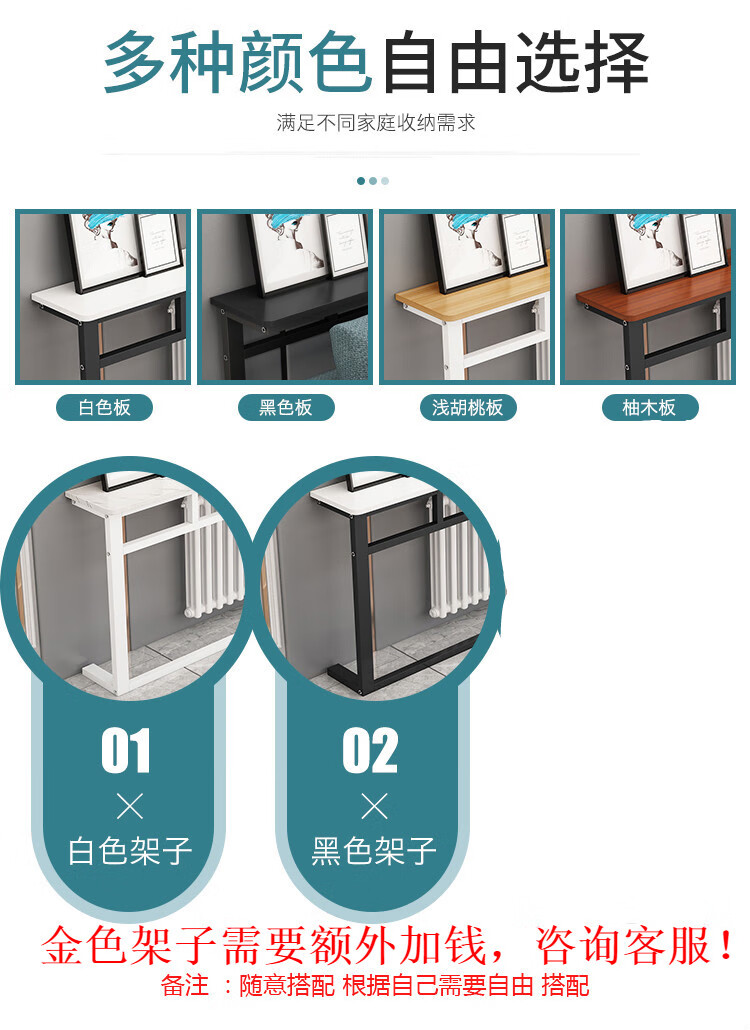 多种颜色自由选择

满足不同家庭收纳需求

白色板

黑色板

浅胡桃板

柚木板

01
×
白色架子

02
×
黑色架子

金色架子需要额外加钱，咨询客服！
备注 ：随意搭配 根据自己需要自由 搭配