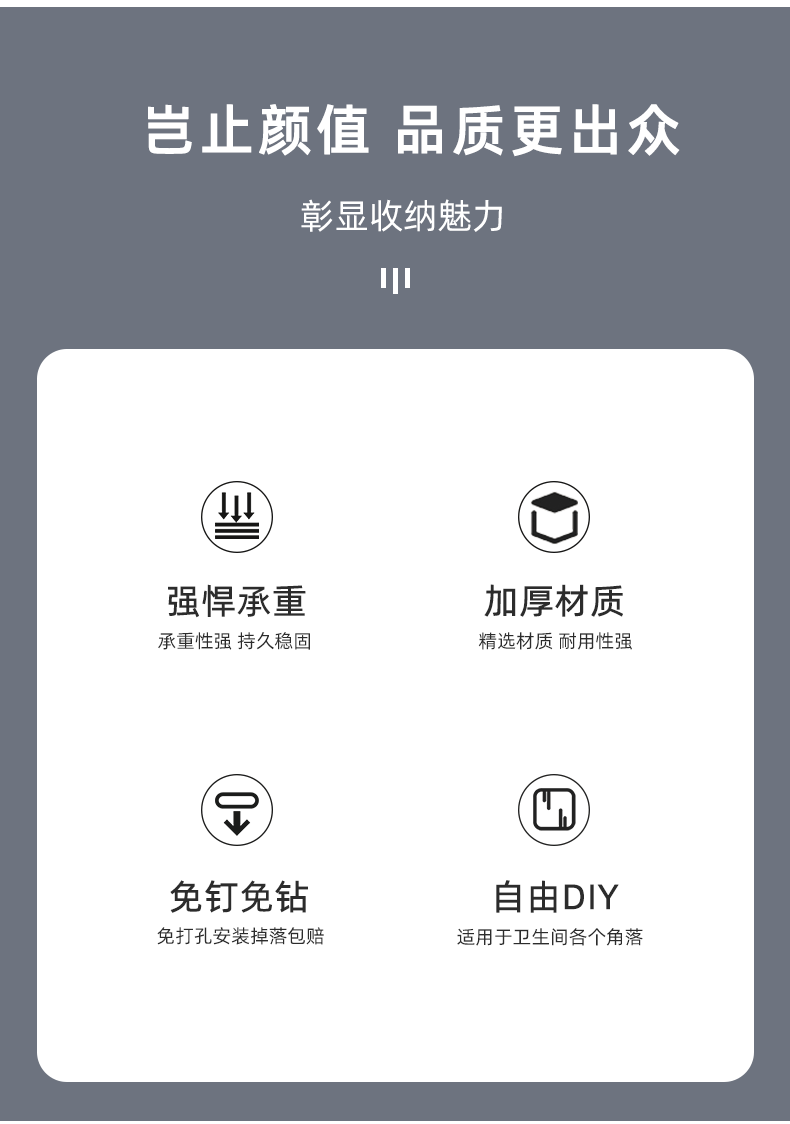 岂止颜值 品质更出众

彰显收纳魅力

强悍承重

承重性强 持久稳固

加厚材质

精选材质 耐用性强

免钉免钻

免打孔安装掉落包赔

自由DIY

适用于卫生间各个角落