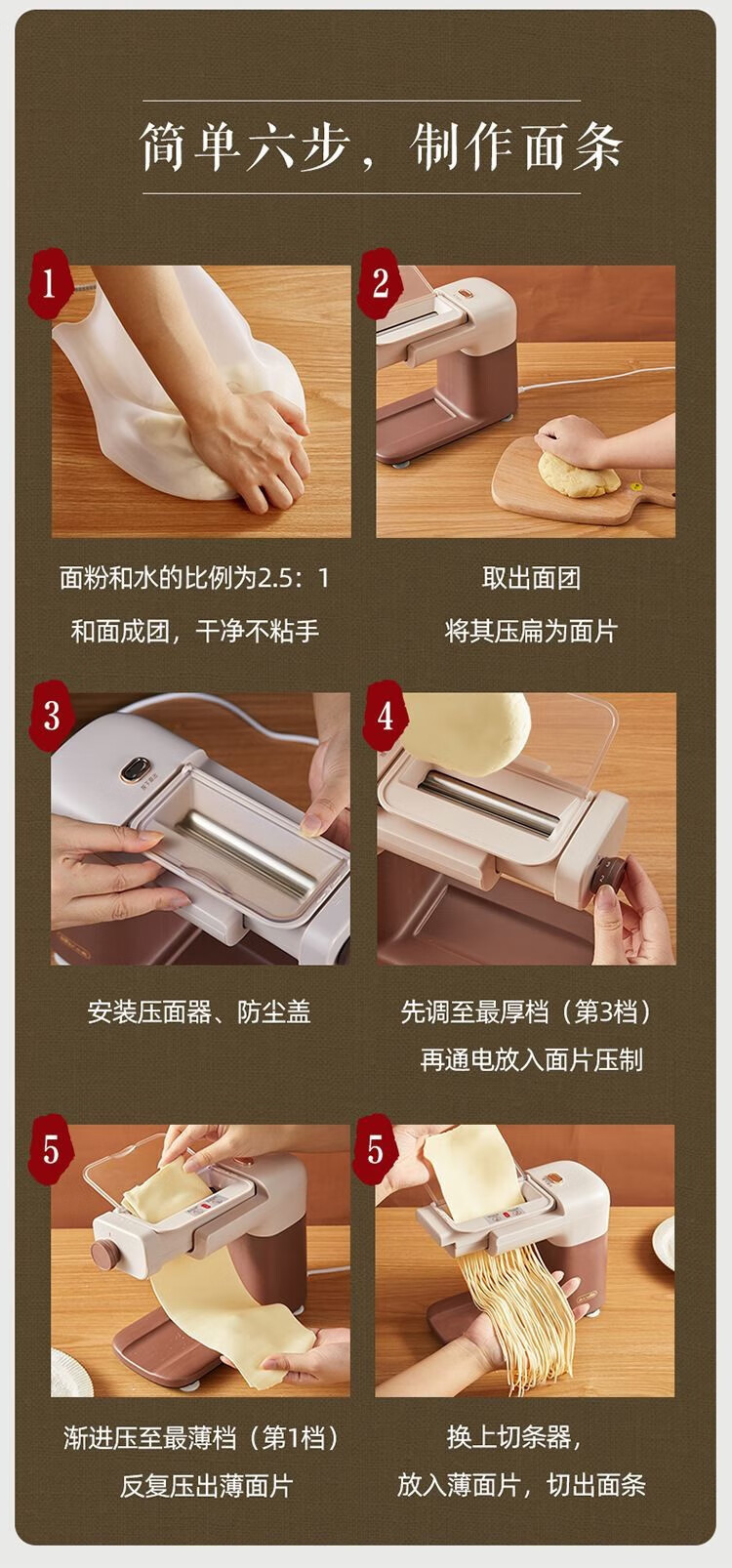 简单六步，制作面条

1

面粉和水的比例为2.5：1
和面成团，干净不粘手

2

取出面团
将其压扁为面片

3

安装压面器、防尘盖

4

先调至最厚档（第3档）
再通电放入面片压制

5

渐进压至最薄档（第1档）
反复压出薄面片

5

换上切条器，
放入薄面片，切出面条