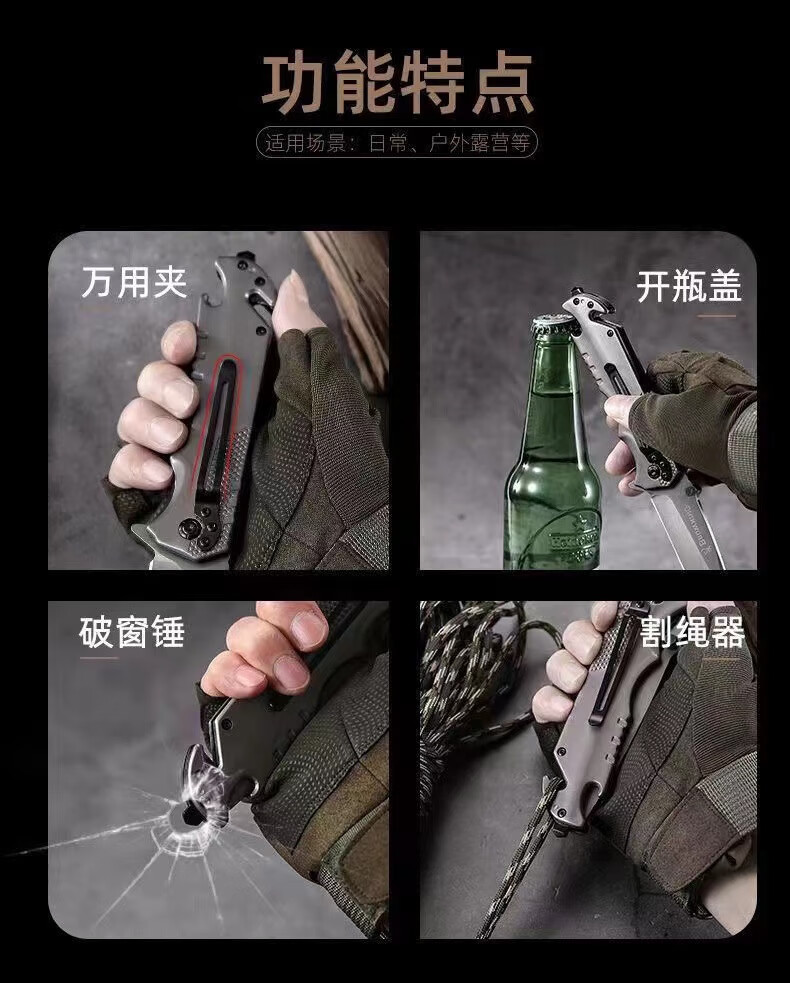 功能特点

适用场景：日常、户外露营等

万用夹

开瓶盖

破窗锤

割绳器