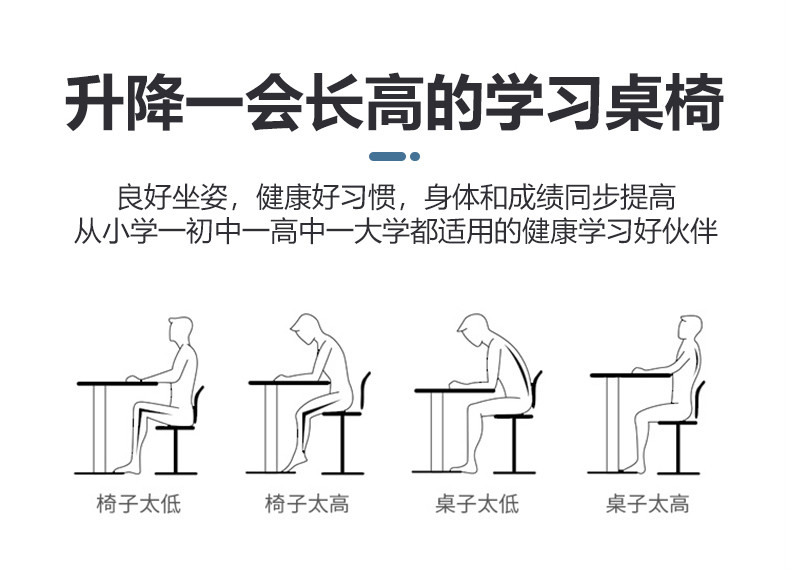 升降一会长高的学习桌椅

良好坐姿，健康好习惯，身体和成绩同步提高
从小学一初中一高中一大学都适用的健康学习好伙伴

椅子太低

椅子太高

桌子太低

桌子太高