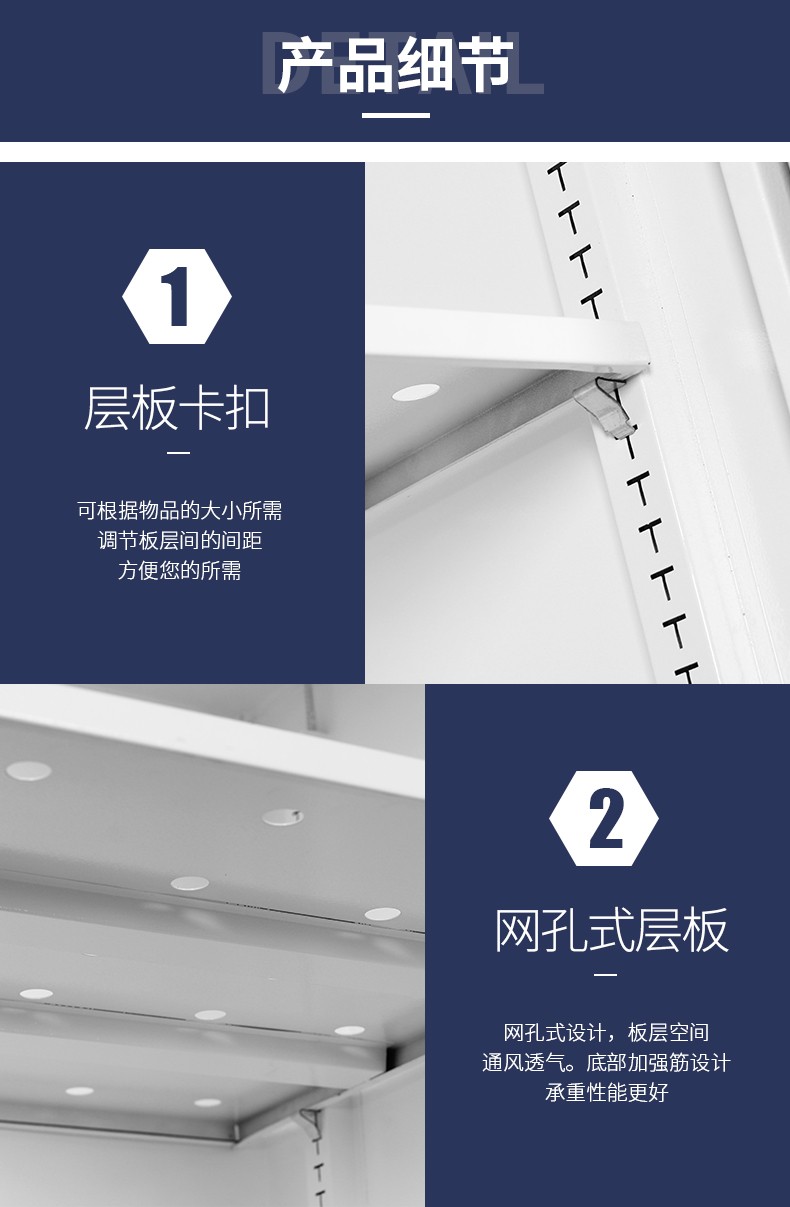 DETAIL
产品细节

1

层板卡扣

可根据物品的大小所需
调节板层间的间距
方便您的所需

2

网孔式层板

网孔式设计，板层空间
通风透气。底部加强筋设计
承重性能更好